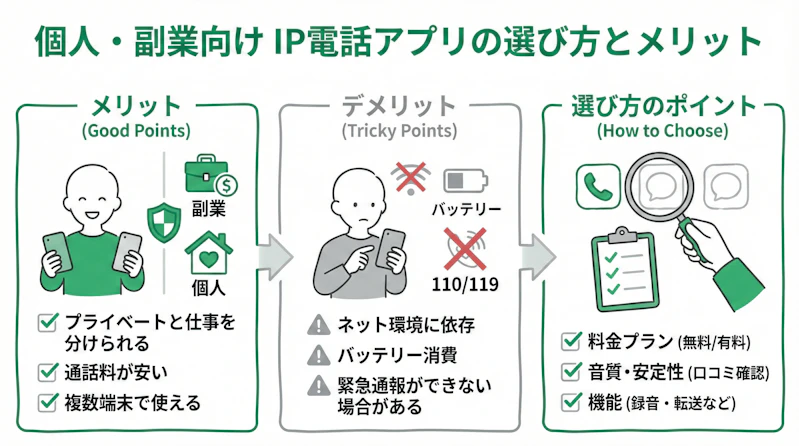 個人・副業向け IP電話アプリの選び方とメリット

メリット
(Good Points)

副業
個人

プライベートと仕事を分けられる
通話料が安い
複数端末で使える

デメリット
(Tricky Points)

バッテリー
110/119

ネット環境に依存
バッテリー消費
緊急通報ができない場合がある

選び方のポイント
(How to Choose)

料金プラン (無料/有料)
音質・安定性 (口コミ確認)
機能 (録音・転送など)