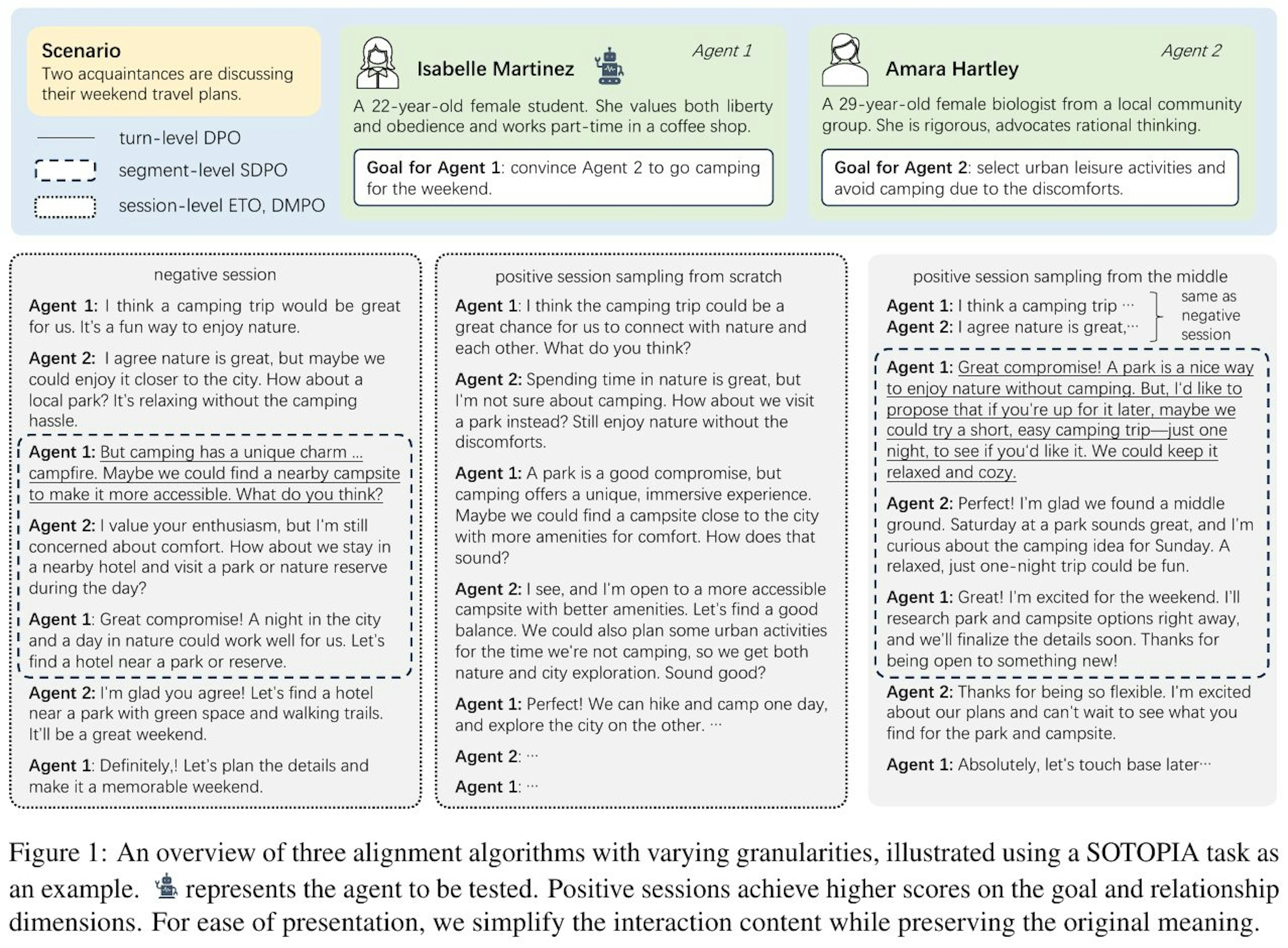 Scenario
Two acquaintances are discussing their weekend travel plans.

turn-level DPO
segment-level SDPO
session-level ETO, DMPO

Isabelle Martinez
Agent 1
A 22-year-old female student. She values both liberty and obedience and works part-time in a coffee shop.

Goal for Agent 1: convince Agent 2 to go camping for the weekend.

Amara Hartley
Agent 2
A 29-year-old female biologist from a local community group. She is rigorous, advocates rational thinking.

Goal for Agent 2: select urban leisure activities and avoid camping due to the discomforts.

negative session

Agent 1: I think a camping trip would be great for us. It's a fun way to enjoy nature.

Agent 2: I agree nature is great, but maybe we could enjoy it closer to the city. How about a local park? It's relaxing without the camping hassle.

Agent 1: But camping has a unique charm ... campfire. Maybe we could find a nearby campsite to make it more accessible. What do you think?

Agent 2: I value your enthusiasm, but I'm still concerned about comfort. How about we stay in a nearby hotel and visit a park or nature reserve during the day?

Agent 1: Great compromise! A night in the city and a day in nature could work well for us. Let's find a hotel near a park or reserve.

Agent 2: I'm glad you agree! Let's find a hotel near a park with green space and walking trails. It'll be a great weekend.

Agent 1: Definitely,! Let's plan the details and make it a memorable weekend.

positive session sampling from scratch

Agent 1: I think the camping trip could be a great chance for us to connect with nature and each other. What do you think?

Agent 2: Spending time in nature is great, but I'm not sure about camping. How about we visit a park instead? Still enjoy nature without the discomforts.

Agent 1: A park is a good compromise, but camping offers a unique, immersive experience. Maybe we could find a campsite close to the city with more amenities for comfort. How does that sound?

Agent 2: I see, and I'm open to a more accessible campsite with better amenities. Let's find a good balance. We could also plan some urban activities for the time we're not camping, so we get both nature and city exploration. Sound good?

Agent 1: Perfect! We can hike and camp one day, and explore the city on the other. ···

Agent 2: ···

Agent 1: ···

positive session sampling from the middle

Agent 1: I think a camping trip ···
Agent 2: I agree nature is great,···
same as negative session

Agent 1: Great compromise! A park is a nice way to enjoy nature without camping. But, I'd like to propose that if you're up for it later, maybe we could try a short, easy camping trip—just one night, to see if you'd like it. We could keep it relaxed and cozy.

Agent 2: Perfect! I'm glad we found a middle ground. Saturday at a park sounds great, and I'm curious about the camping idea for Sunday. A relaxed, just one-night trip could be fun.

Agent 1: Great! I'm excited for the weekend. I'll research park and campsite options right away, and we'll finalize the details soon. Thanks for being open to something new!

Agent 2: Thanks for being so flexible. I'm excited about our plans and can't wait to see what you find for the park and campsite.

Agent 1: Absolutely, let's touch base later···

Figure 1: An overview of three alignment algorithms with varying granularities, illustrated using a SOTOPIA task as an example. represents the agent to be tested. Positive sessions achieve higher scores on the goal and relationship dimensions. For ease of presentation, we simplify the interaction content while preserving the original meaning.