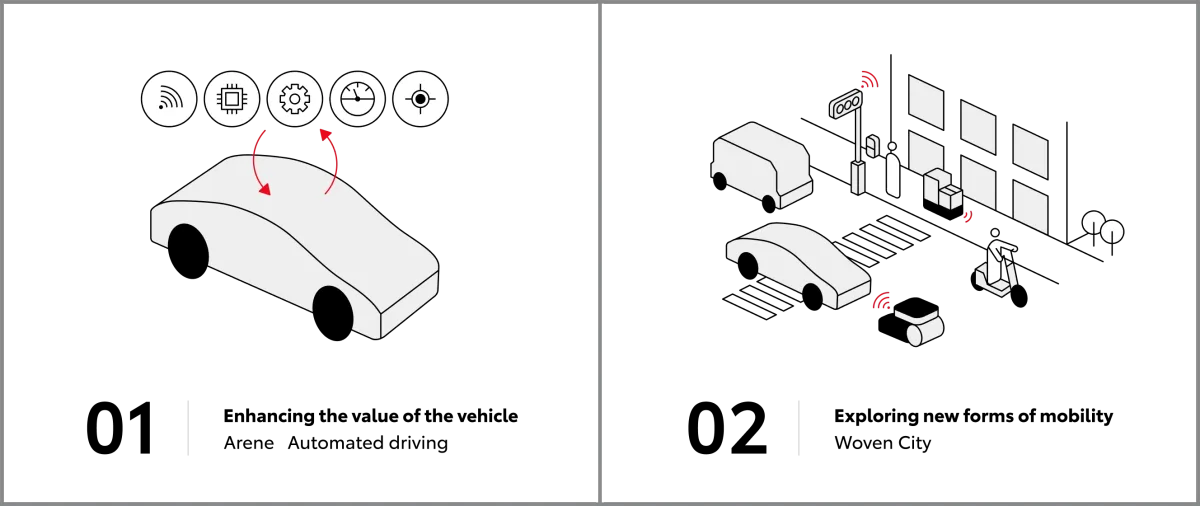 01

Enhancing the value of the vehicle

Arene Automated driving

02

Exploring new forms of mobility

Woven City