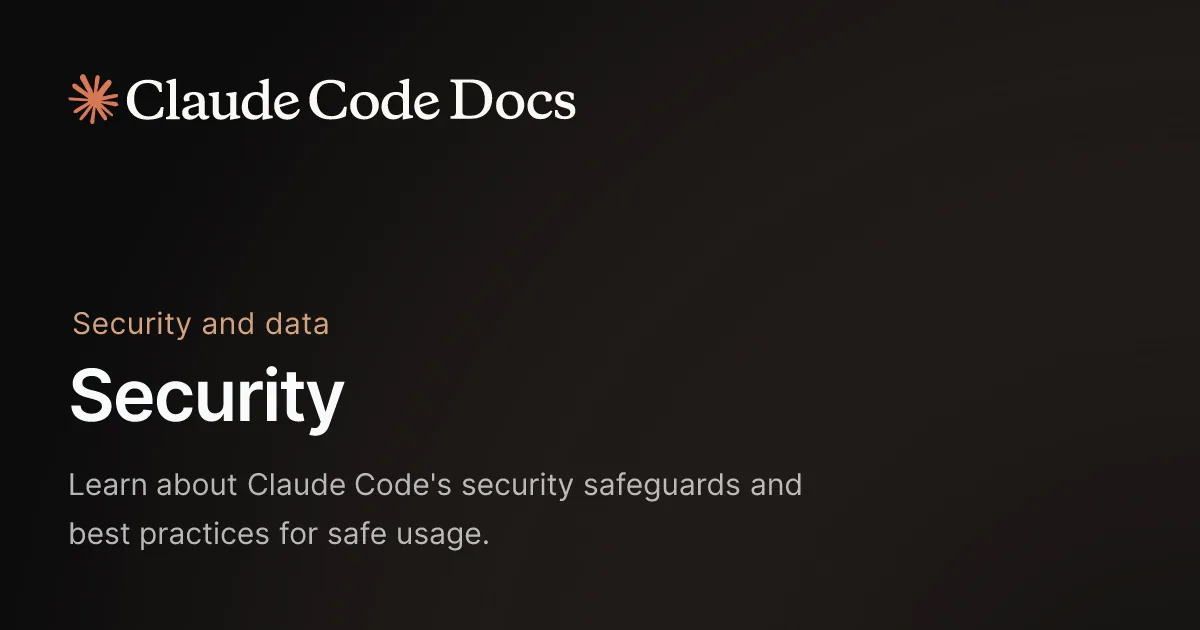 Claude Code Docs

Security and data

Security

Learn about Claude Code's security safeguards and best practices for safe usage.