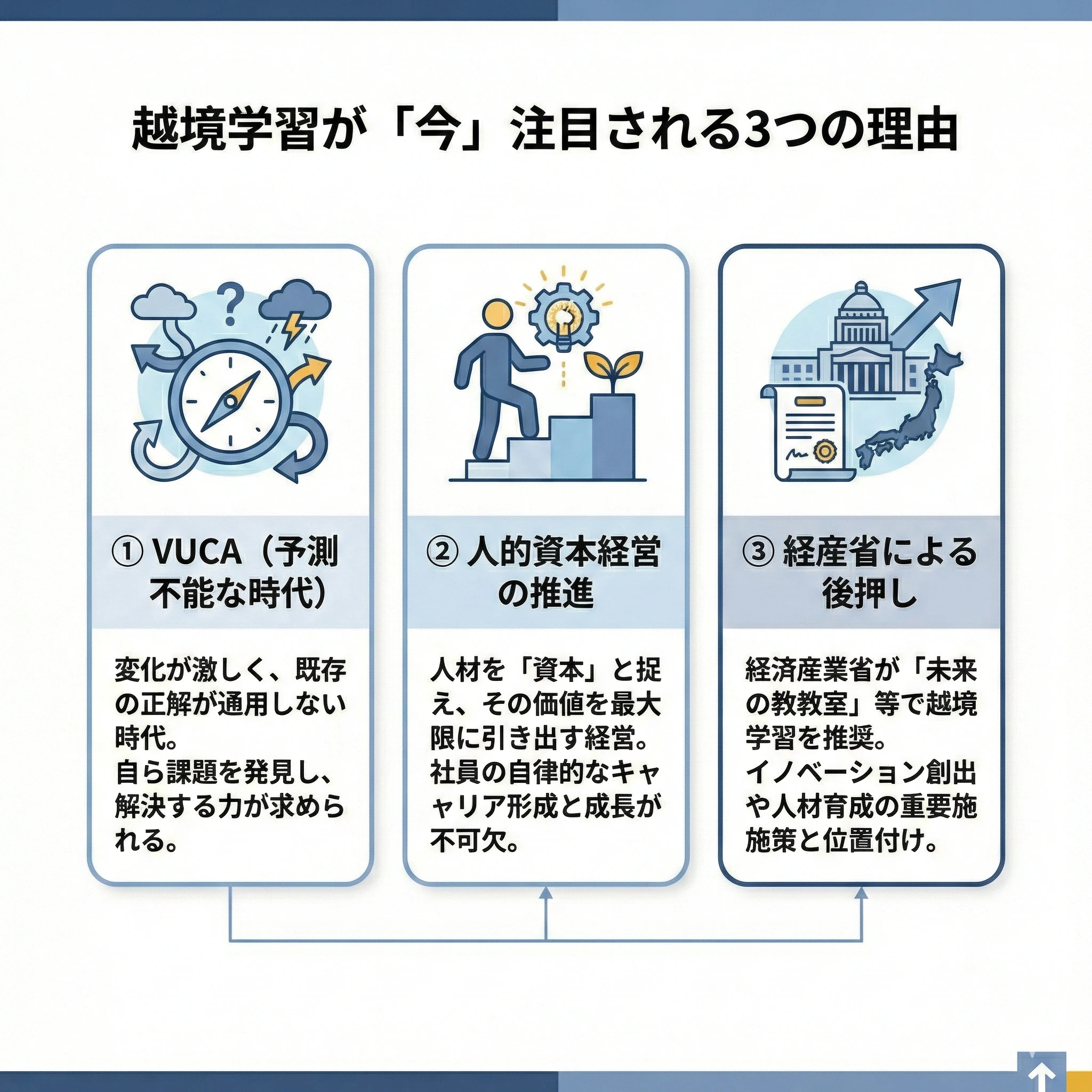 越境学習が「今」注目される3つの理由

① VUCA（予測不能な時代）

変化が激しく、既存の正解が通用しない時代。
自ら課題を発見し、解決する力が求められる。

② 人的資本経営の推進

人材を「資本」と捉え、その価値を最大限に引き出す経営。
社員の自律的なキャリア形成と成長が不可欠。

③ 経産省による後押し

経済産業省が「未来の教教室」等で越境学習を推奨。
イノベーション創出や人材育成の重要施施策と位置付け。