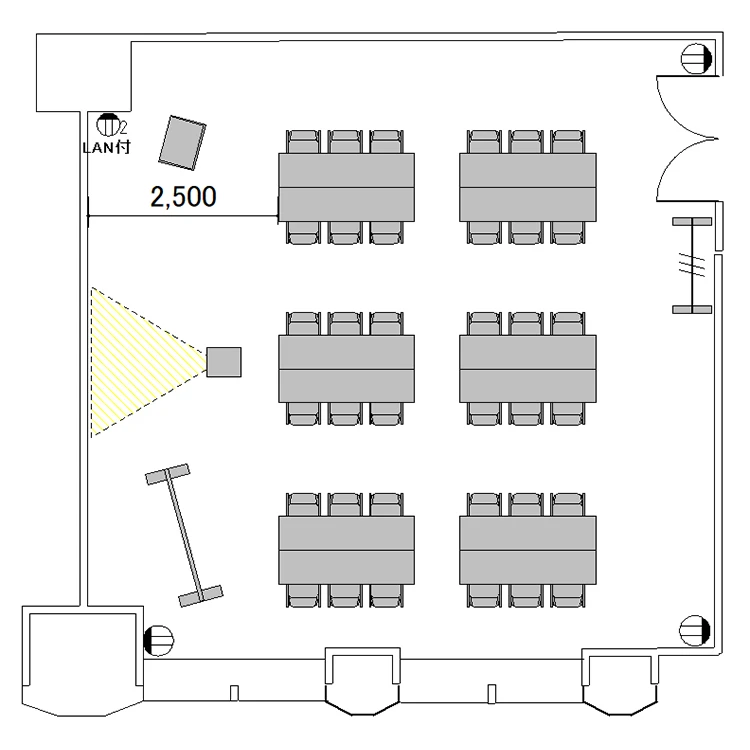 2
LAN付
2,500