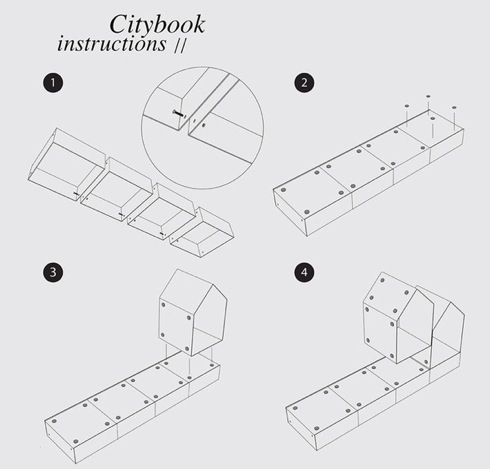 Citybook
instructions //

1

2

3

4