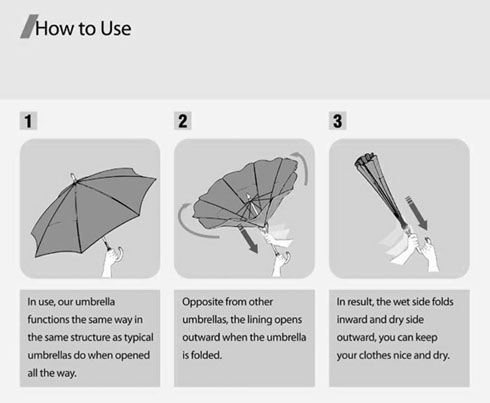 How to Use

1

In use, our umbrella functions the same way in the same structure as typical umbrellas do when opened all the way.

2

Opposite from other umbrellas, the lining opens outward when the umbrella is folded.

3

In result, the wet side folds inward and dry side outward, you can keep your clothes nice and dry.