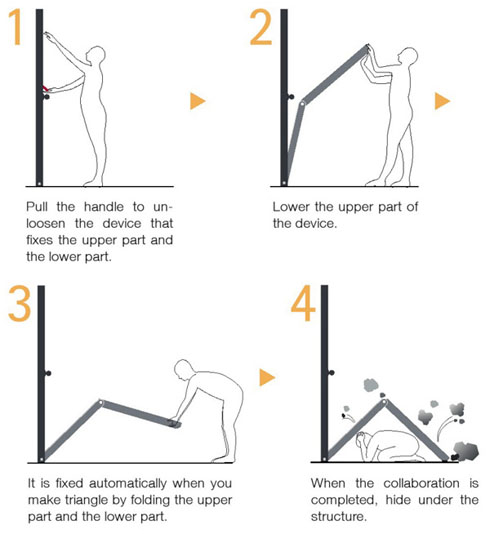 1

Pull the handle to unloosen the device that fixes the upper part and the lower part.

2

Lower the upper part of the device.

3

It is fixed automatically when you make triangle by folding the upper part and the lower part.

4

When the collaboration is completed, hide under the structure.