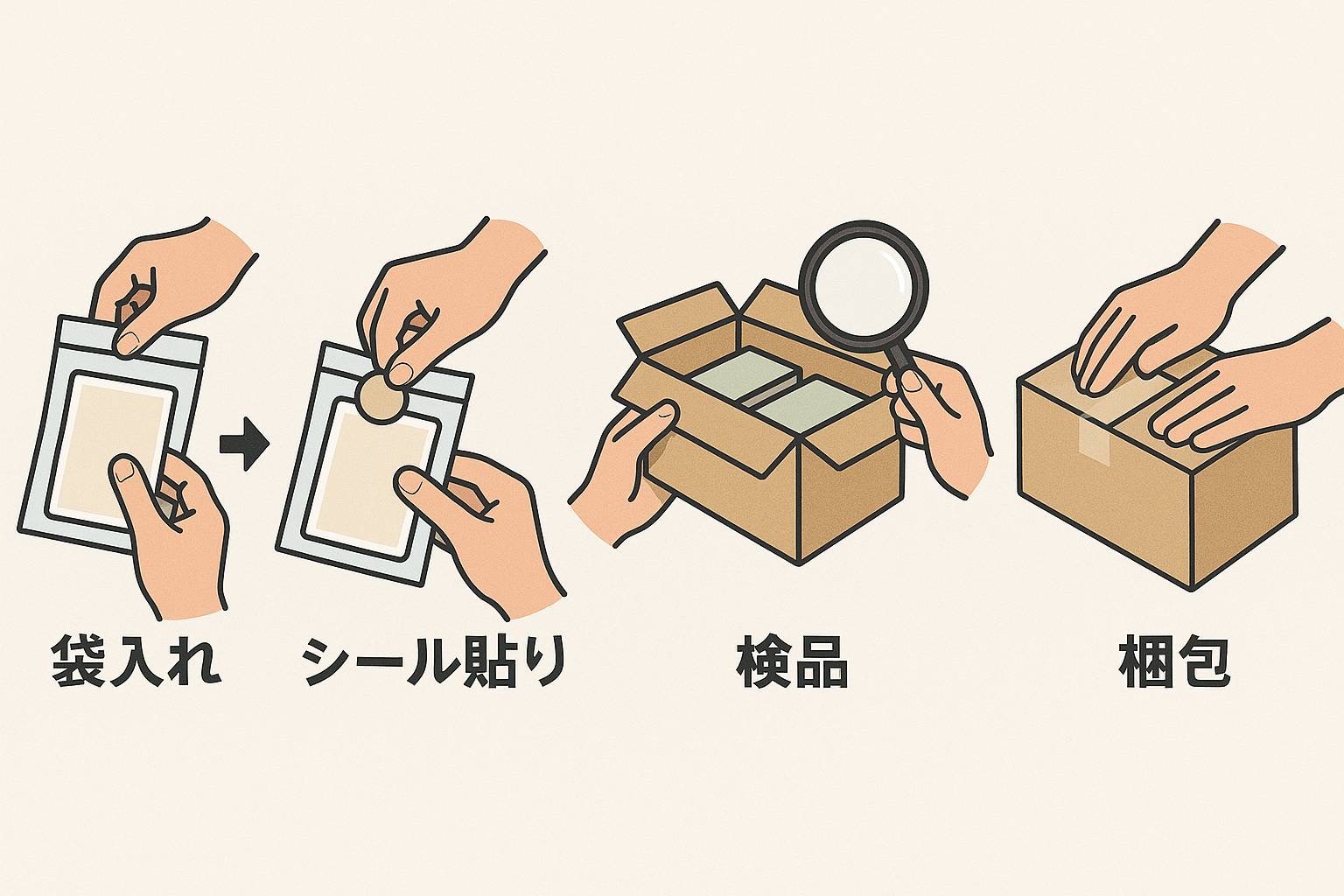 袋入れ

シール貼り

検品

梱包