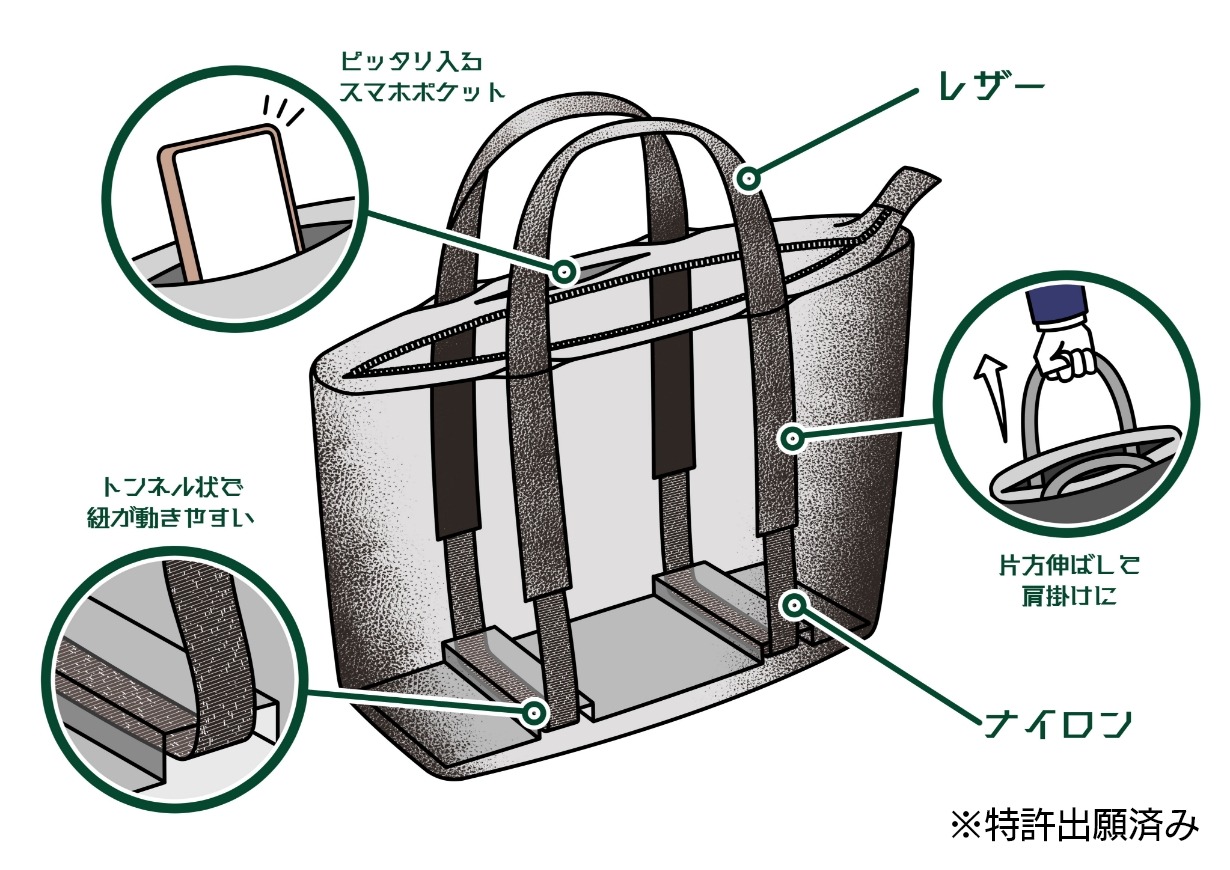 ピッタリ入る
スマホポケット

レザー

トンネル状で
紐が動きやすい

片方伸ばして
肩掛けに

ナイロン

※特許出願済み