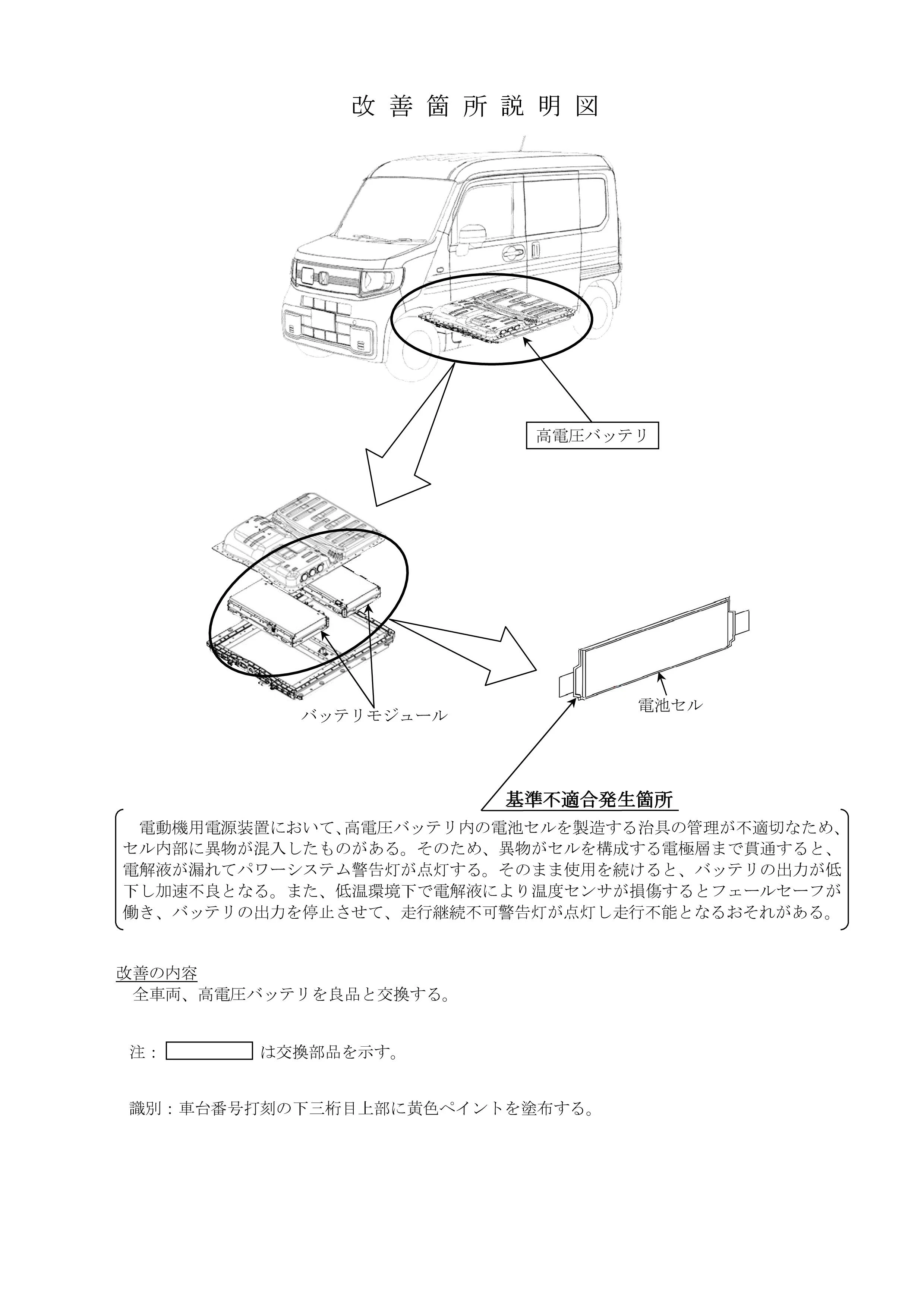 改 善 箇 所 説 明 図

高電圧バッテリ

バッテリモジュール

電池セル

基準不適合発生箇所

電動機用電源装置において、高電圧バッテリ内の電池セルを製造する治具の管理が不適切なため、セル内部に異物が混入したものがある。そのため、異物がセルを構成する電極層まで貫通すると、電解液が漏れてパワーシステム警告灯が点灯する。そのまま使用を続けると、バッテリの出力が低下し加速不良となる。また、低温環境下で電解液により温度センサが損傷するとフェールセーフが働き、バッテリの出力を停止させて、走行継続不可警告灯が点灯し走行不能となるおそれがある。

改善の内容
全車両、高電圧バッテリを良品と交換する。

注：　は交換部品を示す。

識別：車台番号打刻の下三桁目上部に黄色ペイントを塗布する。