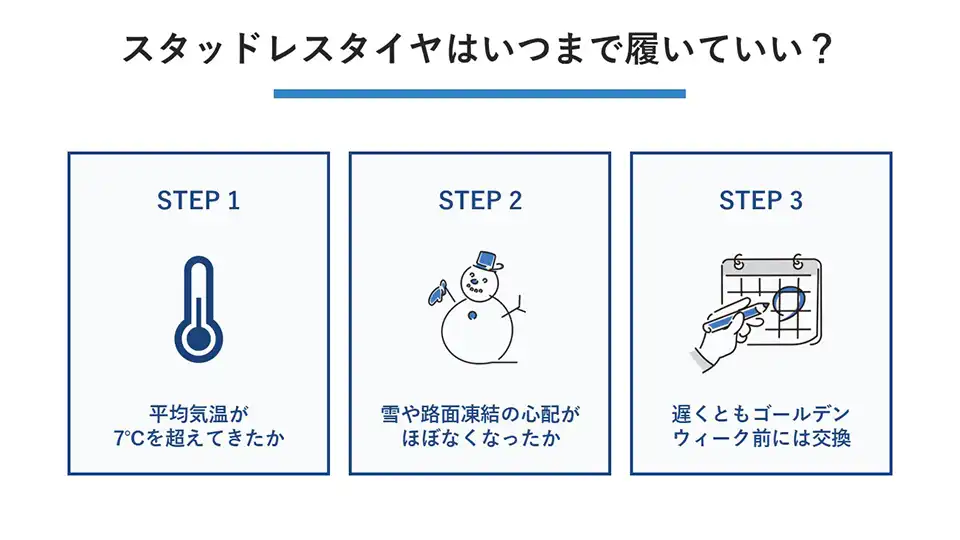 スタッドレスタイヤはいつまで履いていい？

STEP 1

平均気温が
7°Cを超えてきたか

STEP 2

雪や路面凍結の心配が
ほぼなくなったか

STEP 3

遅くともゴールデン
ウィーク前には交換