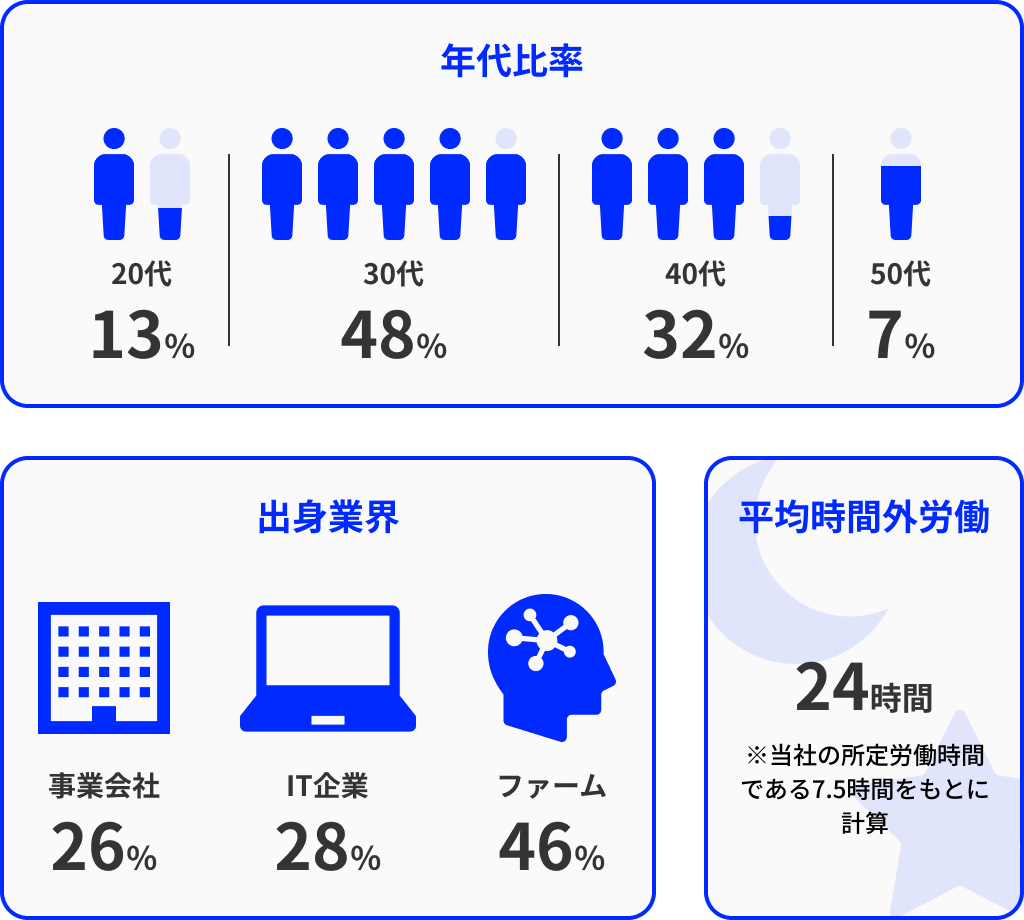 年代比率

20代
13%

30代
48%

40代
32%

50代
7%

出身業界

事業会社
26%

IT企業
28%

ファーム
46%

平均時間外労働

24時間

※当社の所定労働時間である7.5時間をもとに計算