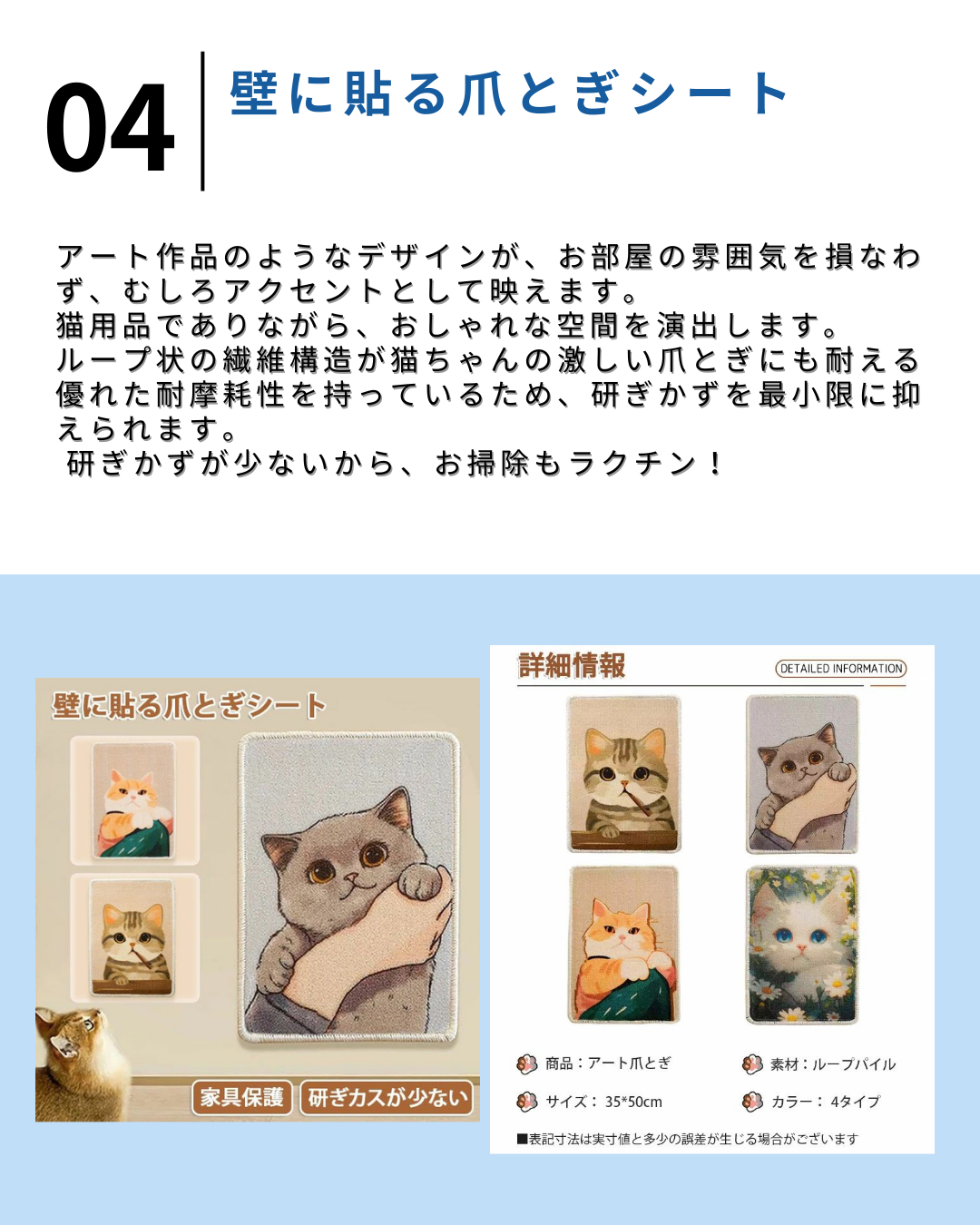 04

壁に貼る爪とぎシート

アート作品のようなデザインが、お部屋の雰囲気を損なわず、むしろアクセントとして映えます。
猫用品でありながら、おしゃれな空間を演出します。
ループ状の繊維構造が猫ちゃんの激しい爪とぎにも耐える優れた耐摩耗性を持っているため、研ぎかずを最小限に抑えられます。
研ぎかずが少ないから、お掃除もラクチン！

壁に貼る爪とぎシート

家具保護 研ぎカスが少ない

詳細情報 DETAILED INFORMATION

商品：アート爪とぎ
素材：ループパイル
サイズ： 35*50cm
カラー： 4タイプ

■表記寸法は実寸値と多少の誤差が生じる場合がございます