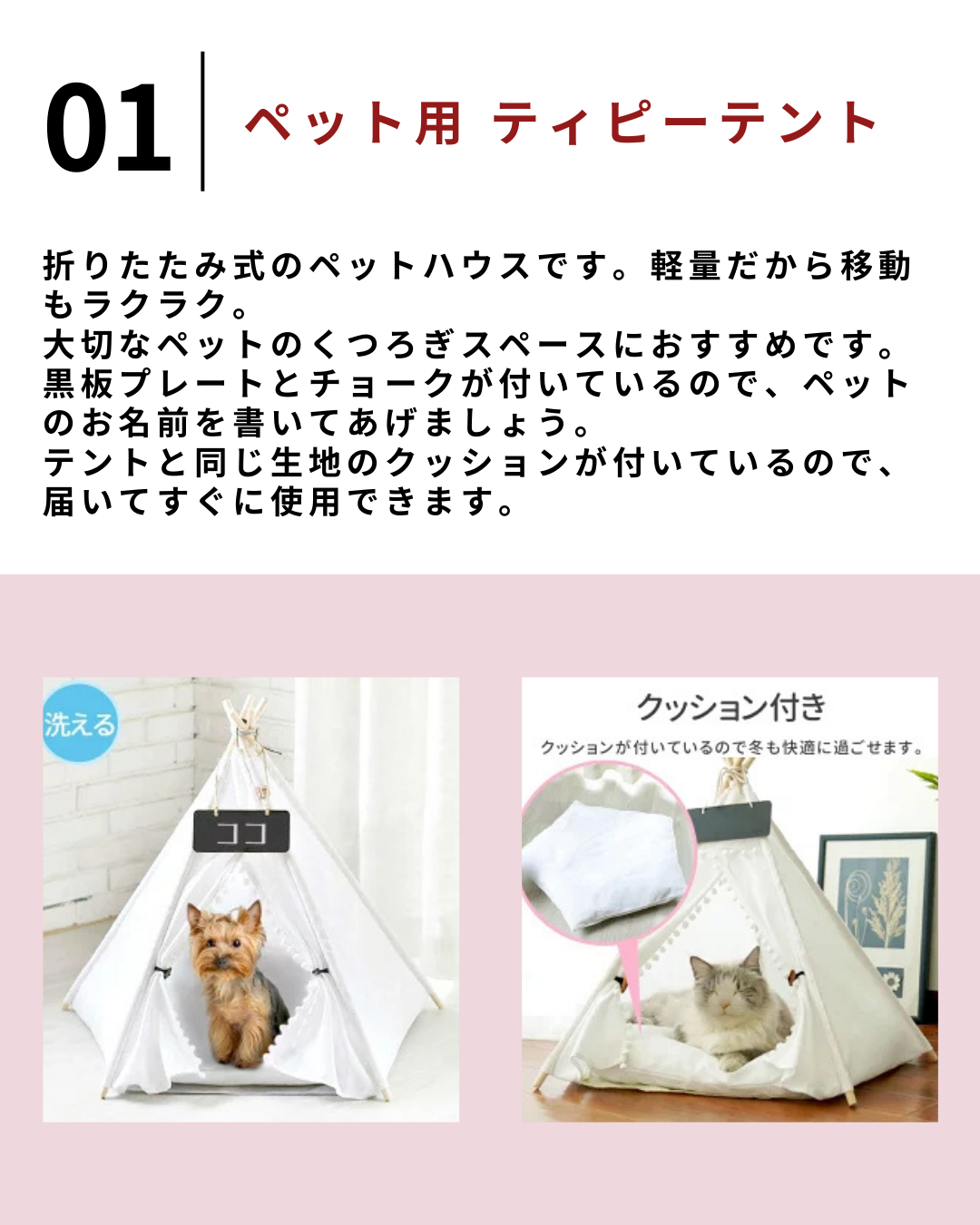 01

ペット用 ティピーテント

折りたたみ式のペットハウスです。軽量だから移動もラクラク。
大切なペットのくつろぎスペースにおすすめです。
黒板プレートとチョークが付いているので、ペットのお名前を書いてあげましょう。
テントと同じ生地のクッションが付いているので、届いてすぐに使用できます。

洗える

ココ

クッション付き

クッションが付いているので冬も快適に過ごせます。