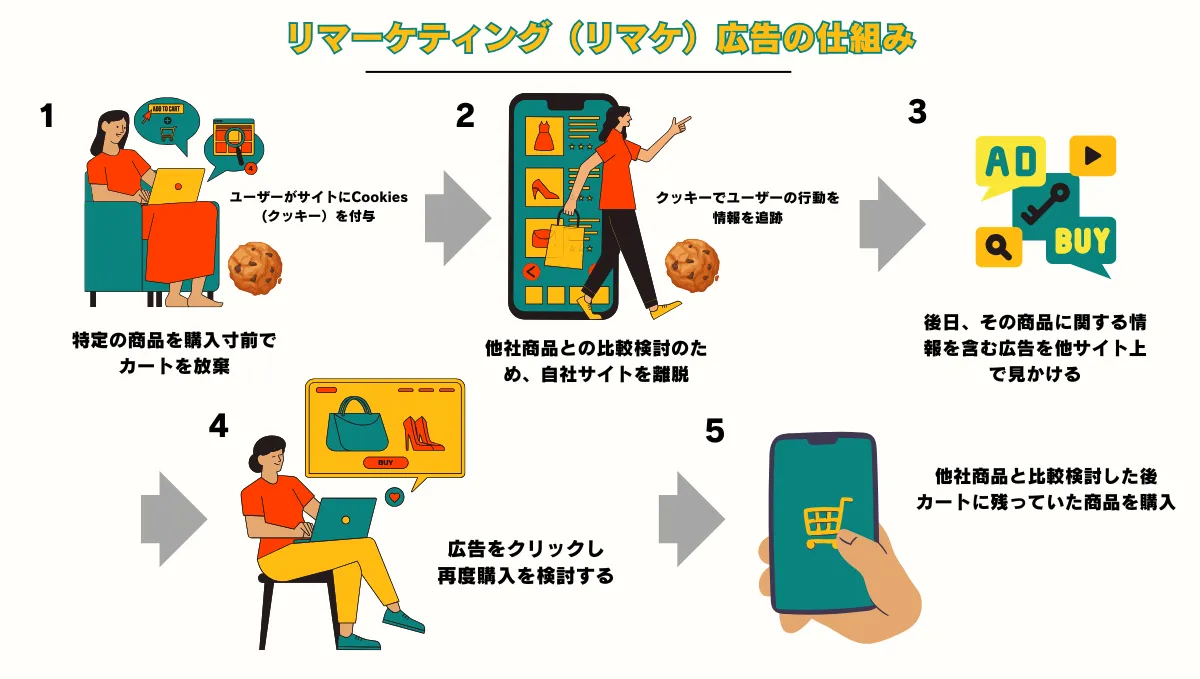 リマーケティング（リマケ）広告の仕組み

1

ADD TO CART

ユーザーがサイトにCookies（クッキー）を付与

特定の商品を購入寸前でカートを放棄

2

クッキーでユーザーの行動を情報を追跡

他社商品との比較検討のため、自社サイトを離脱

3

AD

BUY

後日、その商品に関する情報を含む広告を他サイト上で見かける

4

BUY

広告をクリックし再度購入を検討する

5

他社商品と比較検討した後カートに残っていた商品を購入