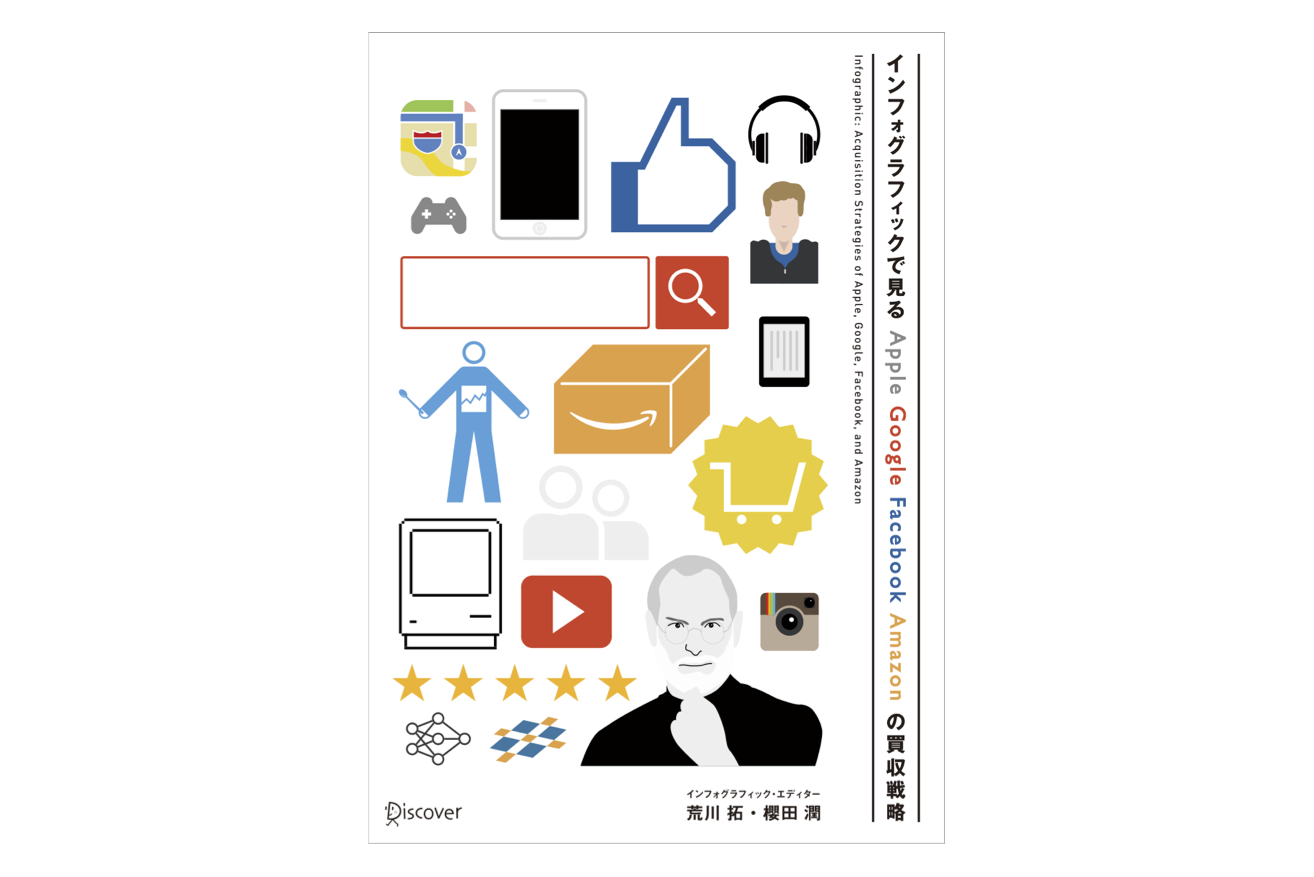 インフォグラフィックで見る Apple Google Facebook Amazon の買収戦略

Infographic: Acquisition Strategies of Apple, Google, Facebook, and Amazon

インフォグラフィック・エディター
荒川 拓・櫻田 潤

Discover