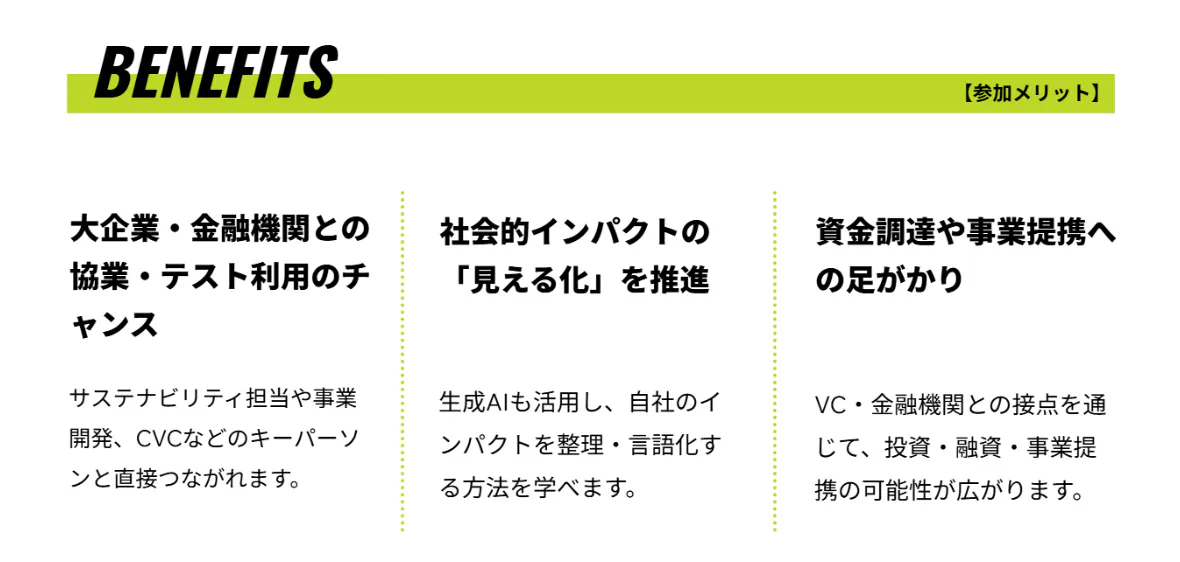 BENEFITS

【参加メリット】

大企業・金融機関との協業・テスト利用のチャンス

サステナビリティ担当や事業開発、CVCなどのキーパーソンと直接つながれます。

社会的インパクトの「見える化」を推進

生成AIも活用し、自社のインパクトを整理・言語化する方法を学べます。

資金調達や事業提携への足がかり

VC・金融機関との接点を通じて、投資・融資・事業提携の可能性が広がります。