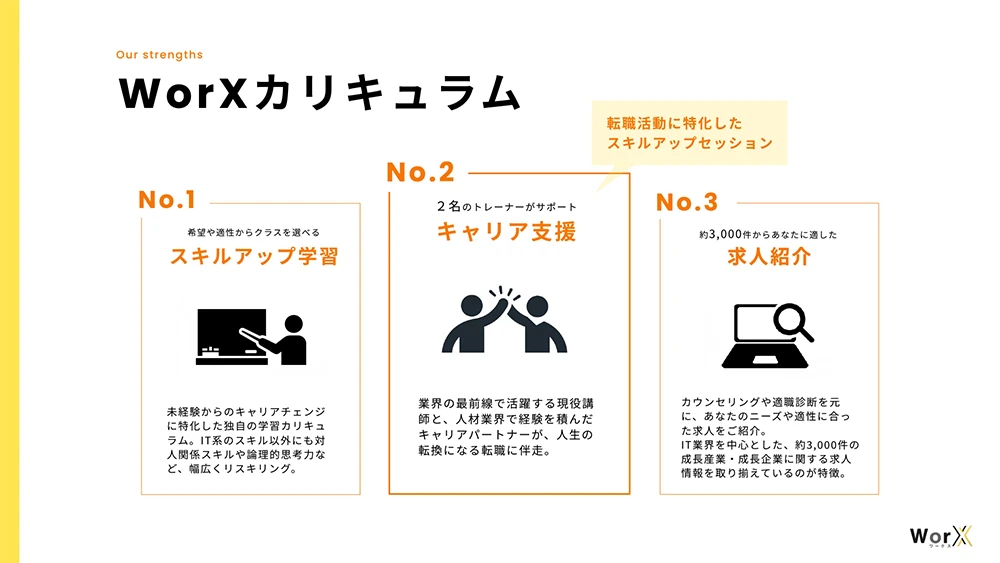 Our strengths

WorXカリキュラム

転職活動に特化した
スキルアップセッション

No.1

希望や適性からクラスを選べる

スキルアップ学習

未経験からのキャリアチェンジに特化した独自の学習カリキュラム。IT系のスキル以外にも対人関係スキルや論理的思考力など、幅広くリスキリング。

No.2

2名のトレーナーがサポート

キャリア支援

業界の最前線で活躍する現役講師と、人材業界で経験を積んだキャリアパートナーが、人生の転換になる転職に伴走。

No.3

約3,000件からあなたに適した

求人紹介

カウンセリングや適職診断を元に、あなたのニーズや適性に合った求人をご紹介。
IT業界を中心とした、約3,000件の成長産業・成長企業に関する求人情報を取り揃えているのが特徴。

WorX