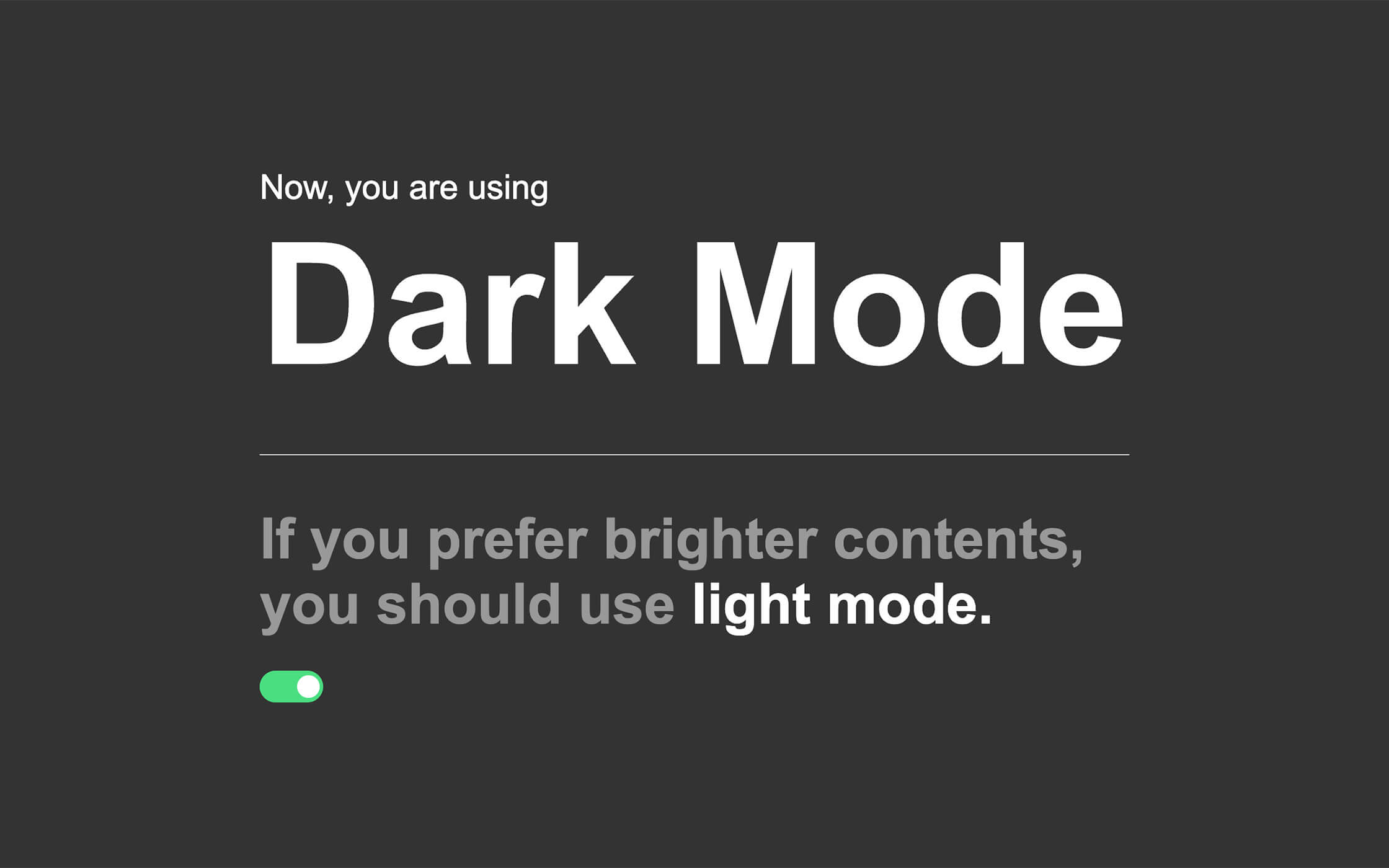 Now, you are using

Dark Mode

If you prefer brighter contents, you should use light mode.