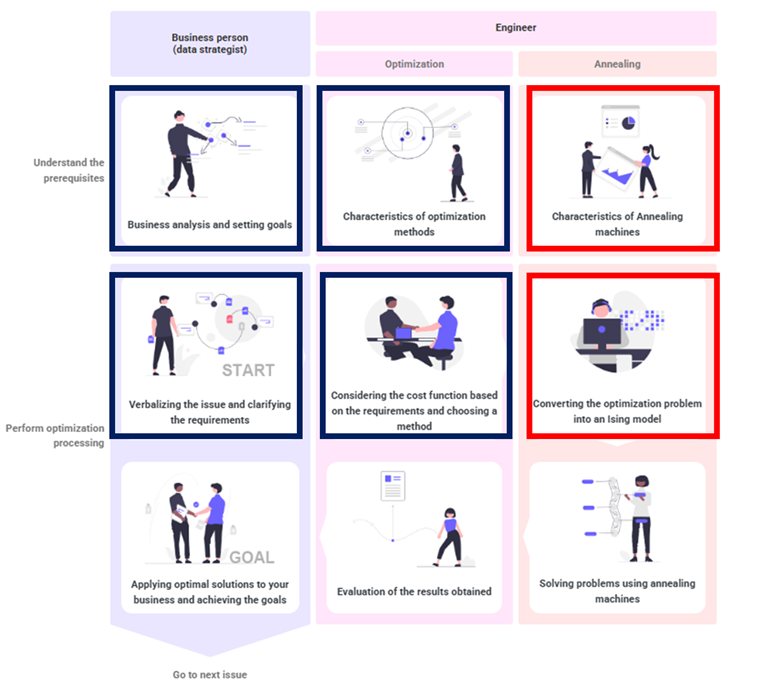 Business person
(data strategist)

Engineer

Optimization

Annealing

Understand the prerequisites

Business analysis and setting goals

Characteristics of optimization methods

Characteristics of Annealing machines

Perform optimization processing

START

Verbalizing the issue and clarifying the requirements

Considering the cost function based on the requirements and choosing a method

Converting the optimization problem into an Ising model

GOAL

Applying optimal solutions to your business and achieving the goals

Evaluation of the results obtained

Solving problems using annealing machines

Go to next issue