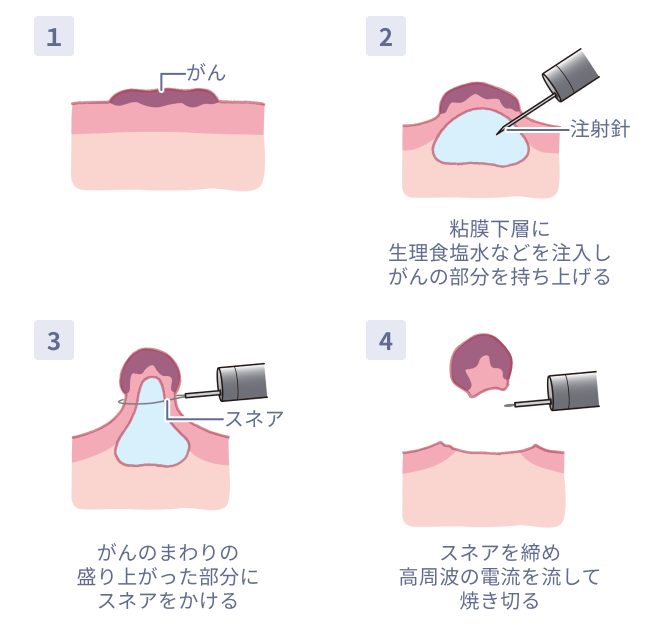 1

がん

2

注射針

粘膜下層に
生理食塩水などを注入し
がんの部分を持ち上げる

3

スネア

がんのまわりの
盛り上がった部分に
スネアをかける

4

スネアを締め
高周波の電流を流して
焼き切る