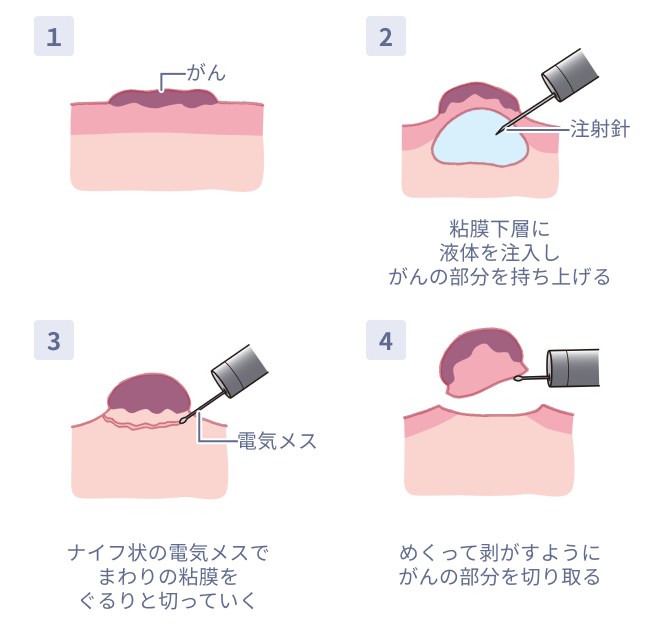 1

がん

2

注射針

粘膜下層に
液体を注入し
がんの部分を持ち上げる

3

電気メス

ナイフ状の電気メスで
まわりの粘膜を
ぐるりと切っていく

4

めくって剥がすように
がんの部分を切り取る