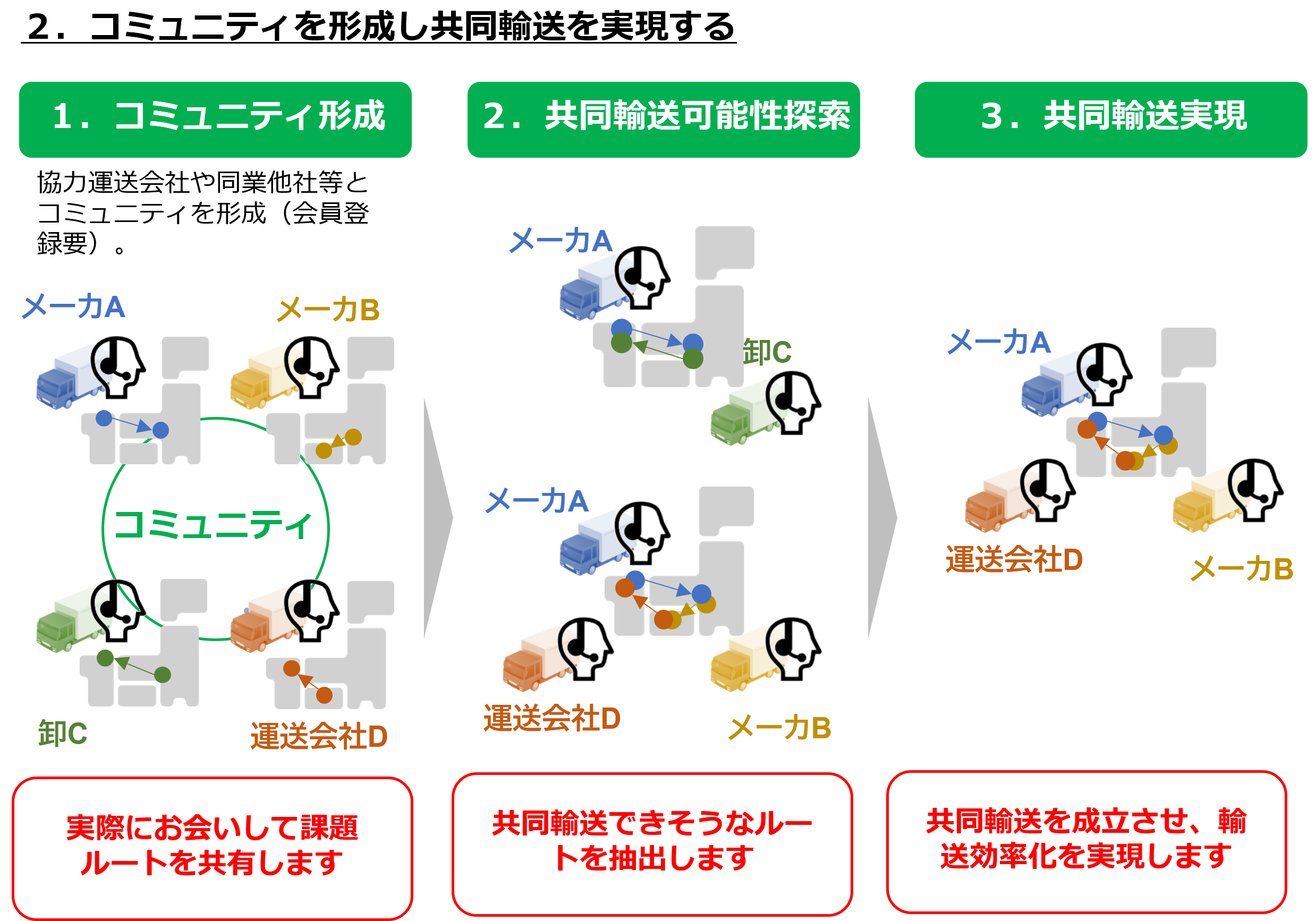 2．コミュニティを形成し共同輸送を実現する

1．コミュニティ形成

協力運送会社や同業他社等とコミュニティを形成（会員登録要）。

メーカA

メーカB

コミュニティ

卸C

運送会社D

実際にお会いして課題ルートを共有します

2．共同輸送可能性探索

メーカA

卸C

メーカA

運送会社D

メーカB

共同輸送できそうなルートを抽出します

3．共同輸送実現

メーカA

運送会社D

メーカB

共同輸送を成立させ、輸送効率化を実現します