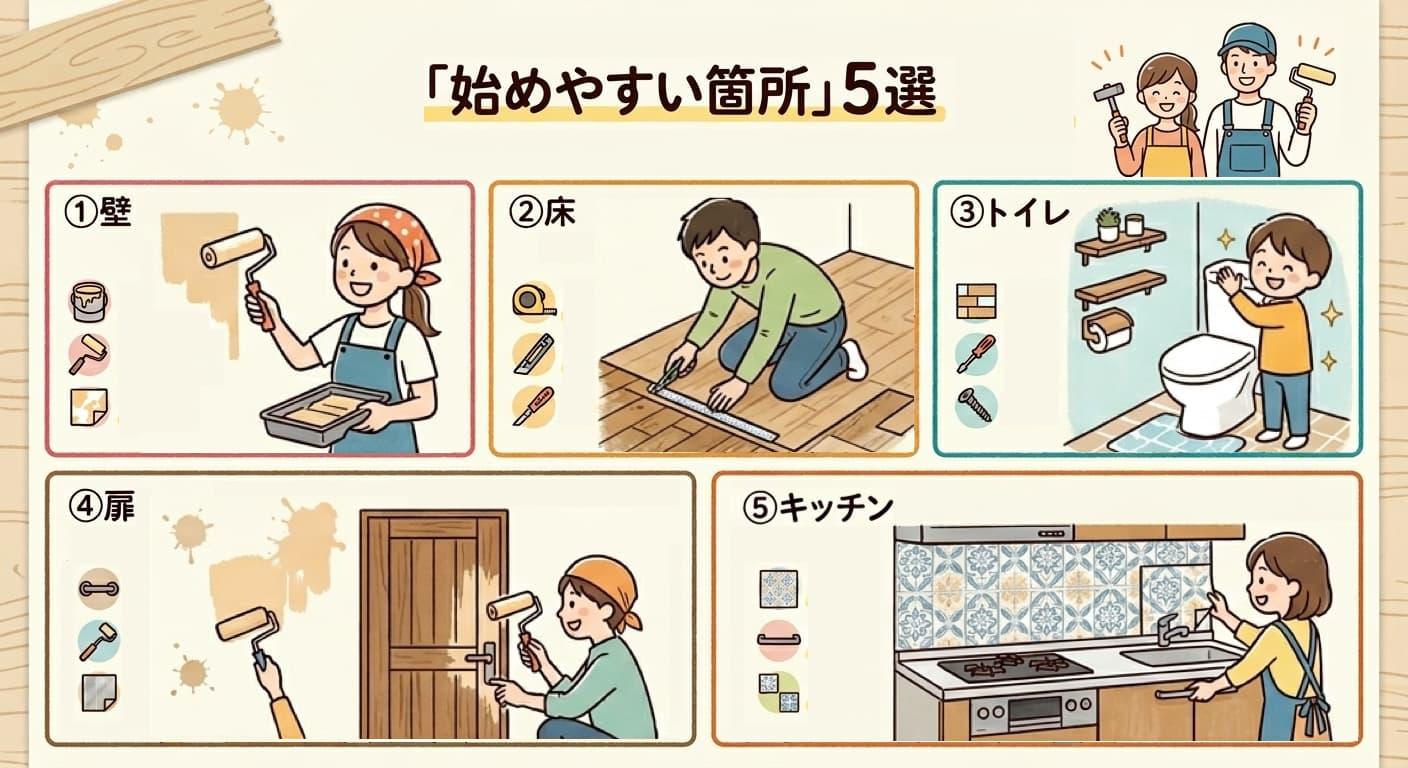 「始めやすい箇所」5選

①壁

②床

③トイレ

④扉

⑤キッチン