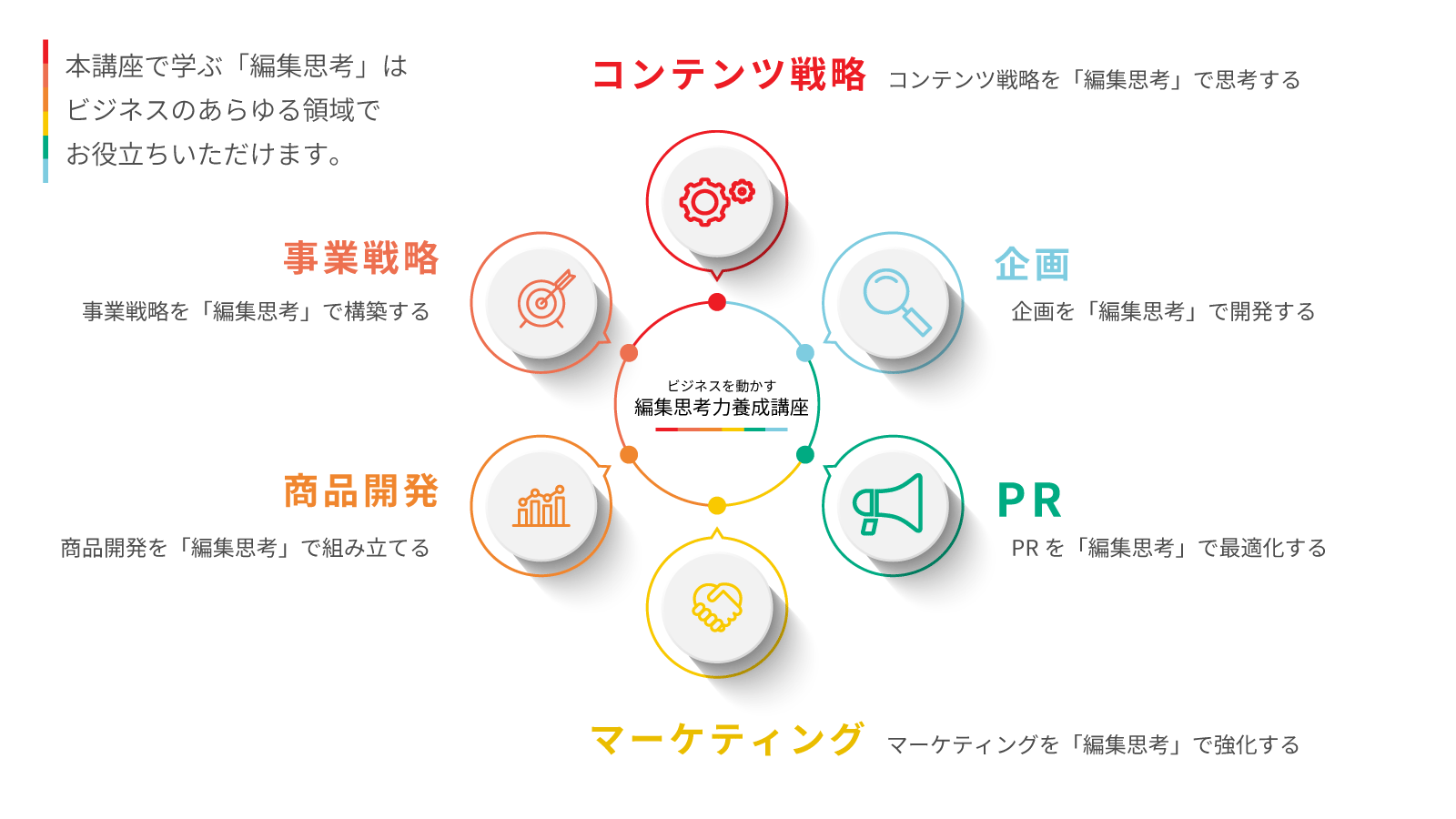 本講座で学ぶ「編集思考」は
ビジネスのあらゆる領域で
お役立ちいただけます。

コンテンツ戦略　コンテンツ戦略を「編集思考」で思考する

事業戦略
事業戦略を「編集思考」で構築する

企画
企画を「編集思考」で開発する

ビジネスを動かす
編集思考力養成講座

商品開発
商品開発を「編集思考」で組み立てる

PR
PR を「編集思考」で最適化する

マーケティング　マーケティングを「編集思考」で強化する