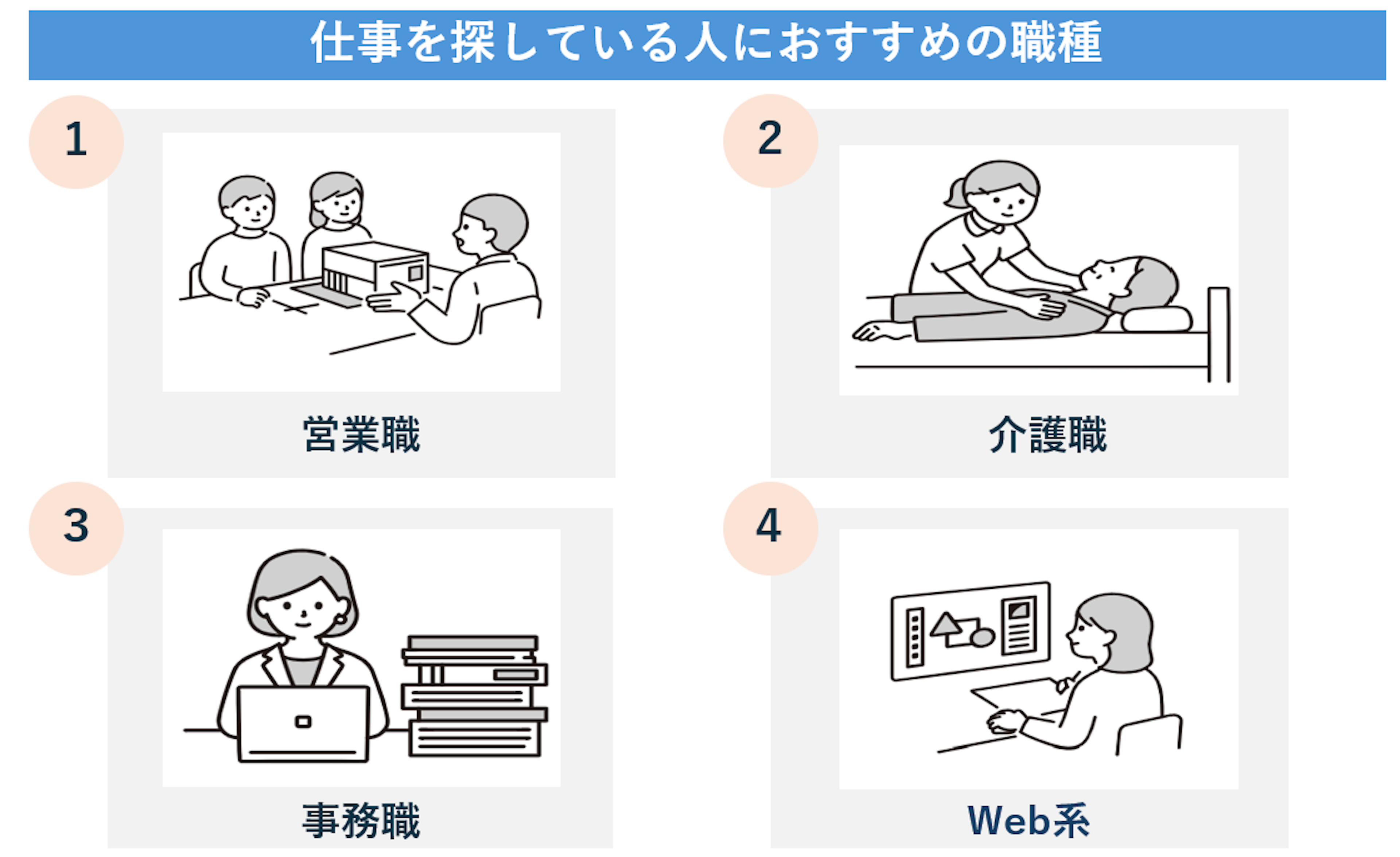 仕事を探している人におすすめの職種

1

営業職

2

介護職

3

事務職

4

Web系