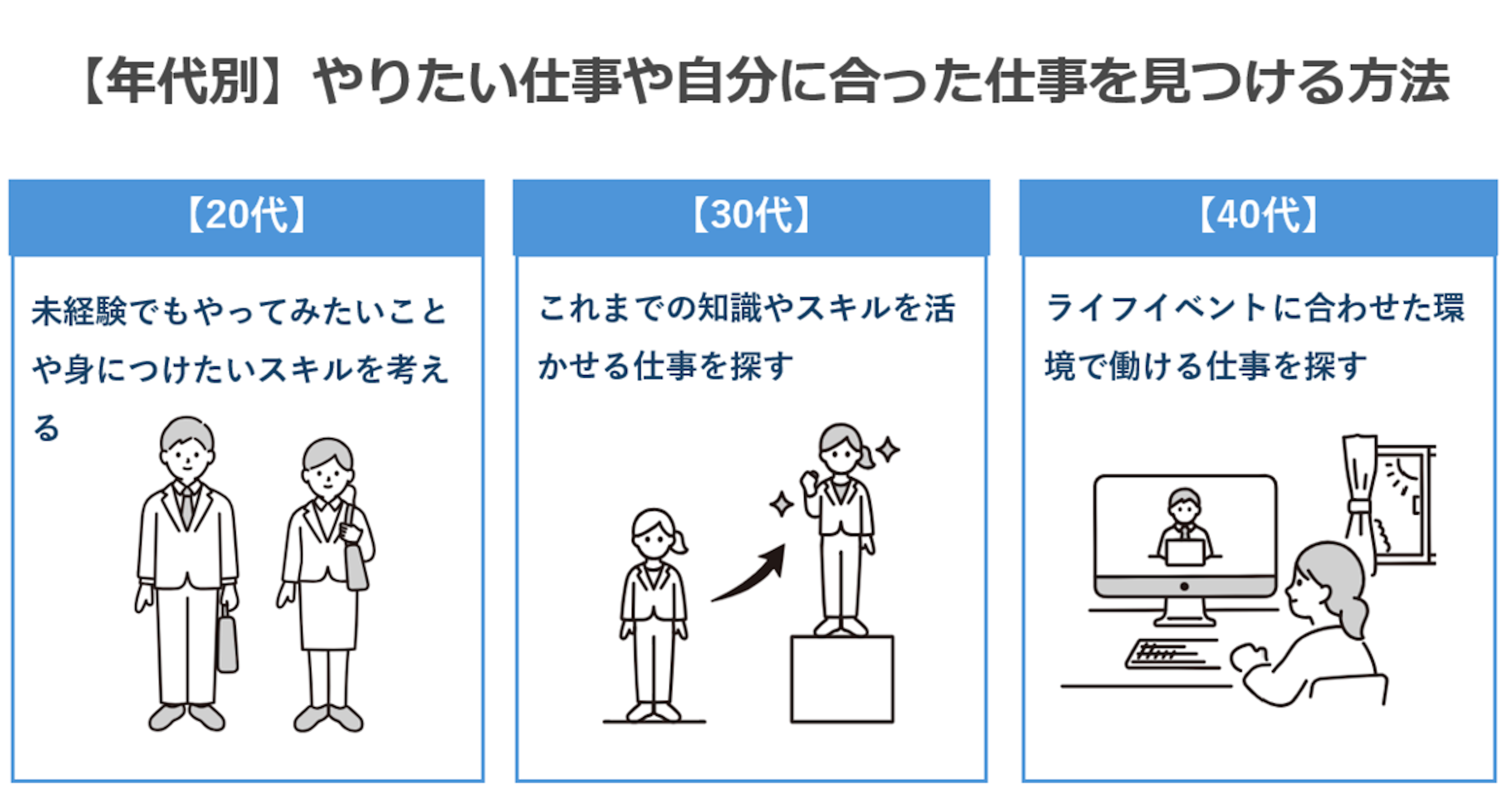 【年代別】やりたい仕事や自分に合った仕事を見つける方法

【20代】

未経験でもやってみたいことや身につけたいスキルを考える

【30代】

これまでの知識やスキルを活かせる仕事を探す

【40代】

ライフイベントに合わせた環境で働ける仕事を探す