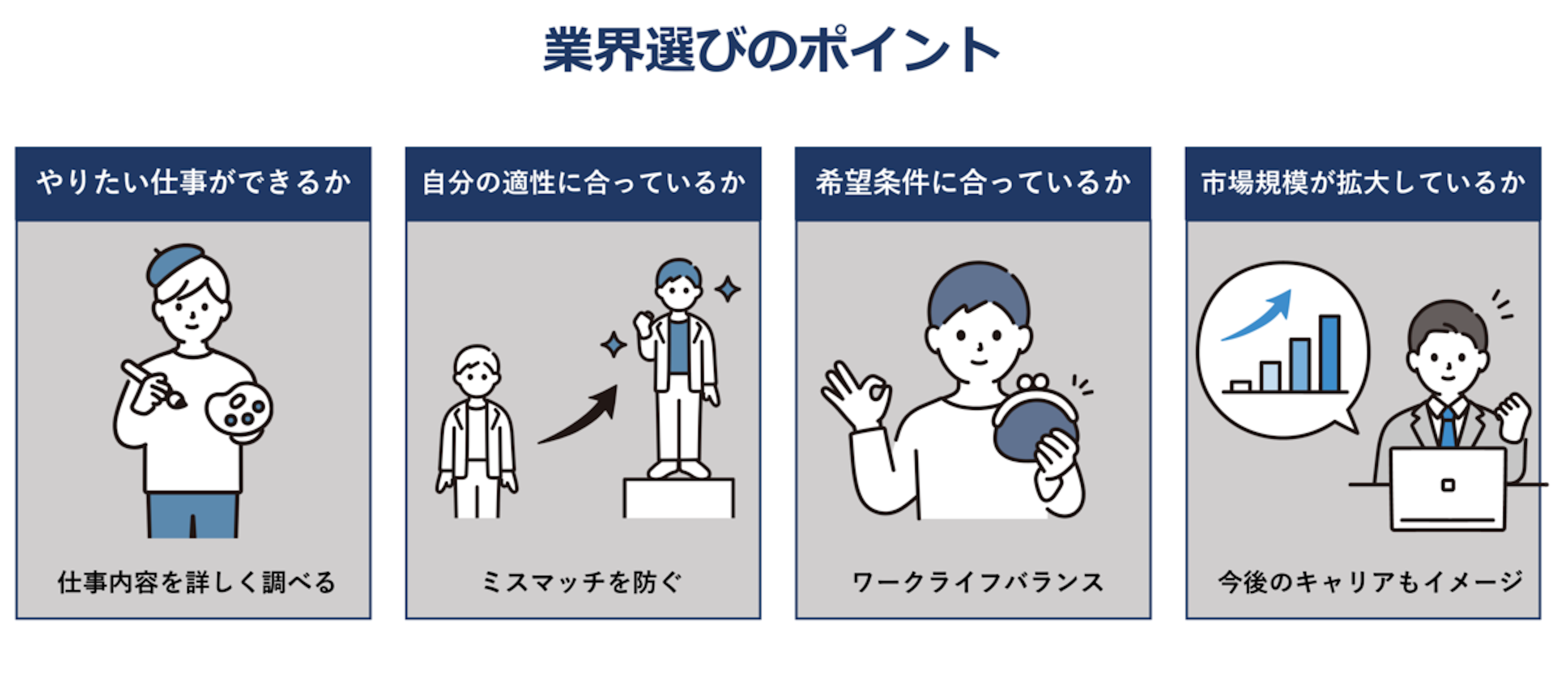 業界選びのポイント

やりたい仕事ができるか

仕事内容を詳しく調べる

自分の適性に合っているか

ミスマッチを防ぐ

希望条件に合っているか

ワークライフバランス

市場規模が拡大しているか

今後のキャリアもイメージ