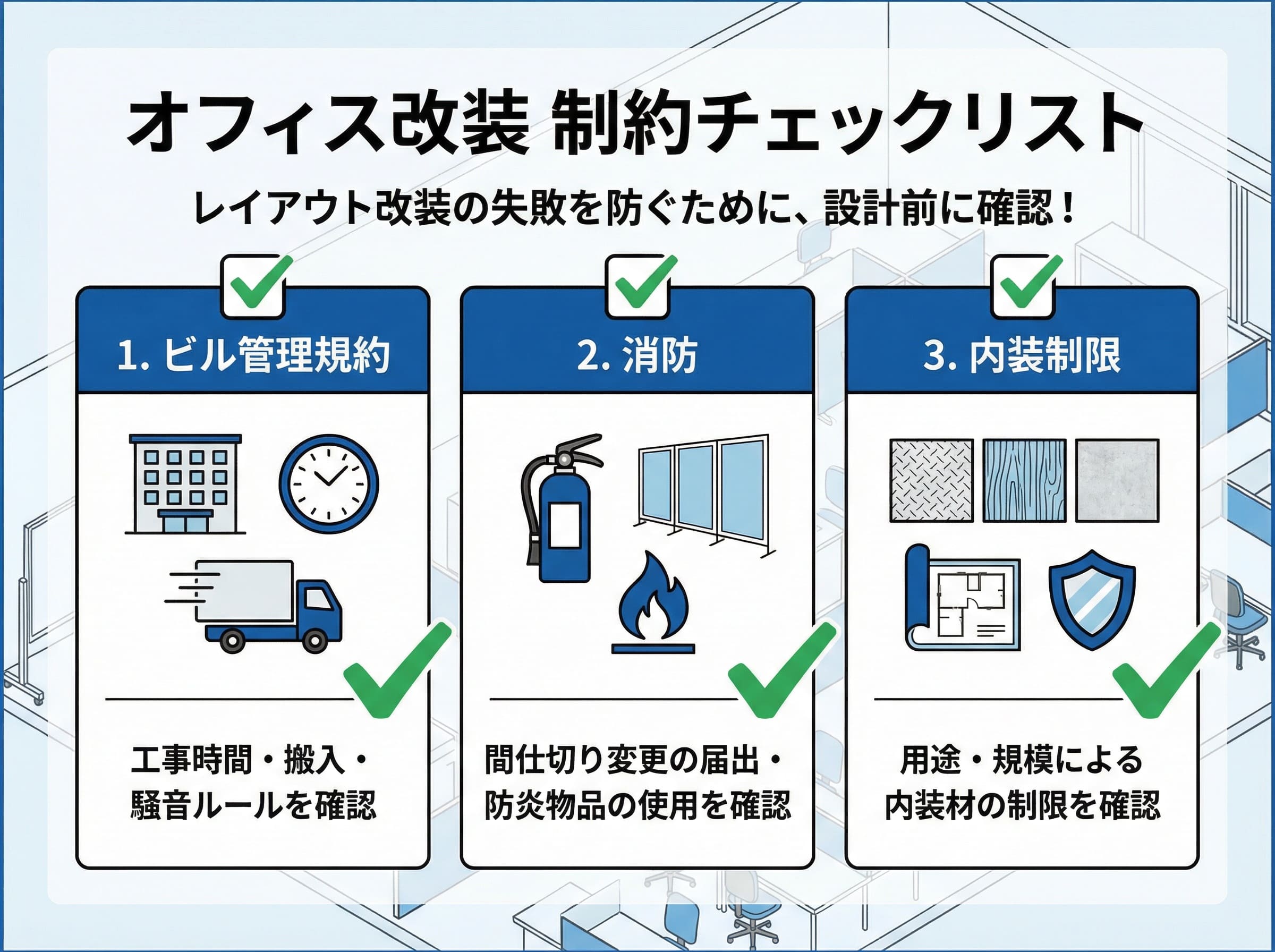 オフィス改装 制約チェックリスト

レイアウト改装の失敗を防ぐために、設計前に確認！

1. ビル管理規約

工事時間・搬入・騒音ルールを確認

2. 消防

間仕切り変更の届出・防炎物品の使用を確認

3. 内装制限

用途・規模による内装材の制限を確認