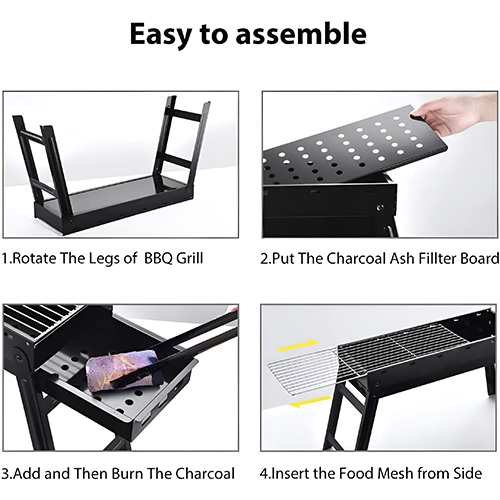 Easy to assemble

1.Rotate The Legs of BBQ Grill

2.Put The Charcoal Ash Fillter Board

3.Add and Then Burn The Charcoal

4.Insert the Food Mesh from Side