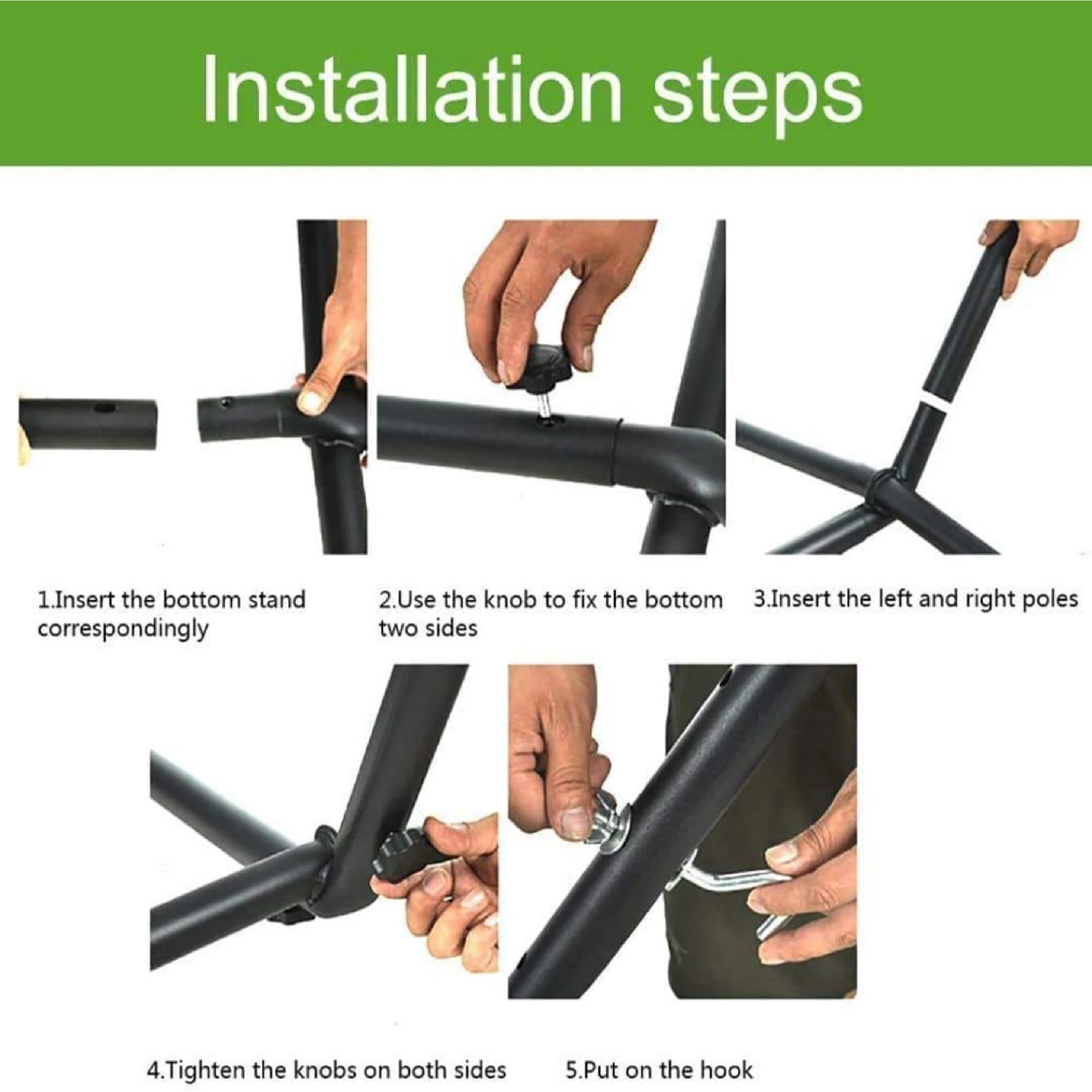 Installation steps

1.Insert the bottom stand correspondingly

2.Use the knob to fix the bottom two sides

3.Insert the left and right poles

4.Tighten the knobs on both sides

5.Put on the hook