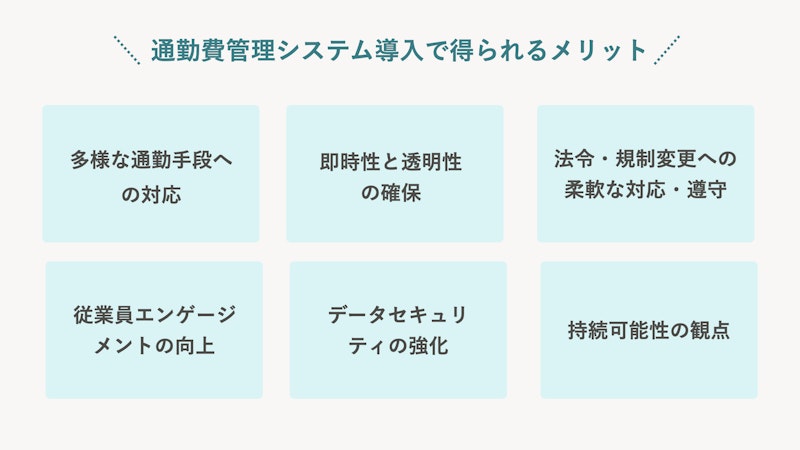 通勤費管理システム導入で得られるメリット

多様な通勤手段への対応

即時性と透明性の確保

法令・規制変更への柔軟な対応・遵守

従業員エンゲージメントの向上

データセキュリティの強化

持続可能性の観点