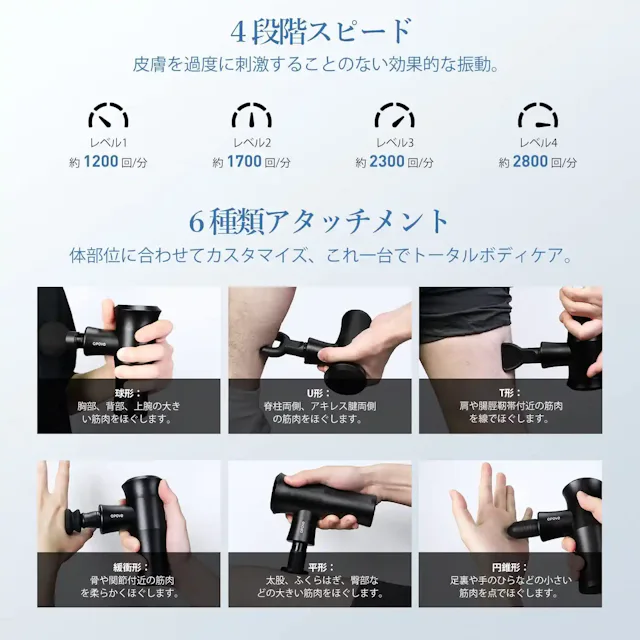 4段階スピード

皮膚を過度に刺激することのない効果的な振動。

レベル1
約 1200 回/分

レベル2
約 1700 回/分

レベル3
約 2300 回/分

レベル4
約 2800 回/分

6種類アタッチメント

体部位に合わせてカスタマイズ、これ一台でトータルボディケア。

OPOVE

球形：
胸部、背部、上腕の大きい筋肉をほぐします。

U形：
脊柱両側、アキレス腱両側の筋肉をほぐします。

T形：
肩や腸脛靭帯付近の筋肉を線でほぐします。

OPOVE

緩衝形：
骨や関節付近の筋肉を柔らかくほぐします。

OPOVE

平形：
太股、ふくらはぎ、臀部などの大きい筋肉をほぐします。

OPOVE

円錐形：
足裏や手のひらなどの小さい筋肉を点でほぐします。