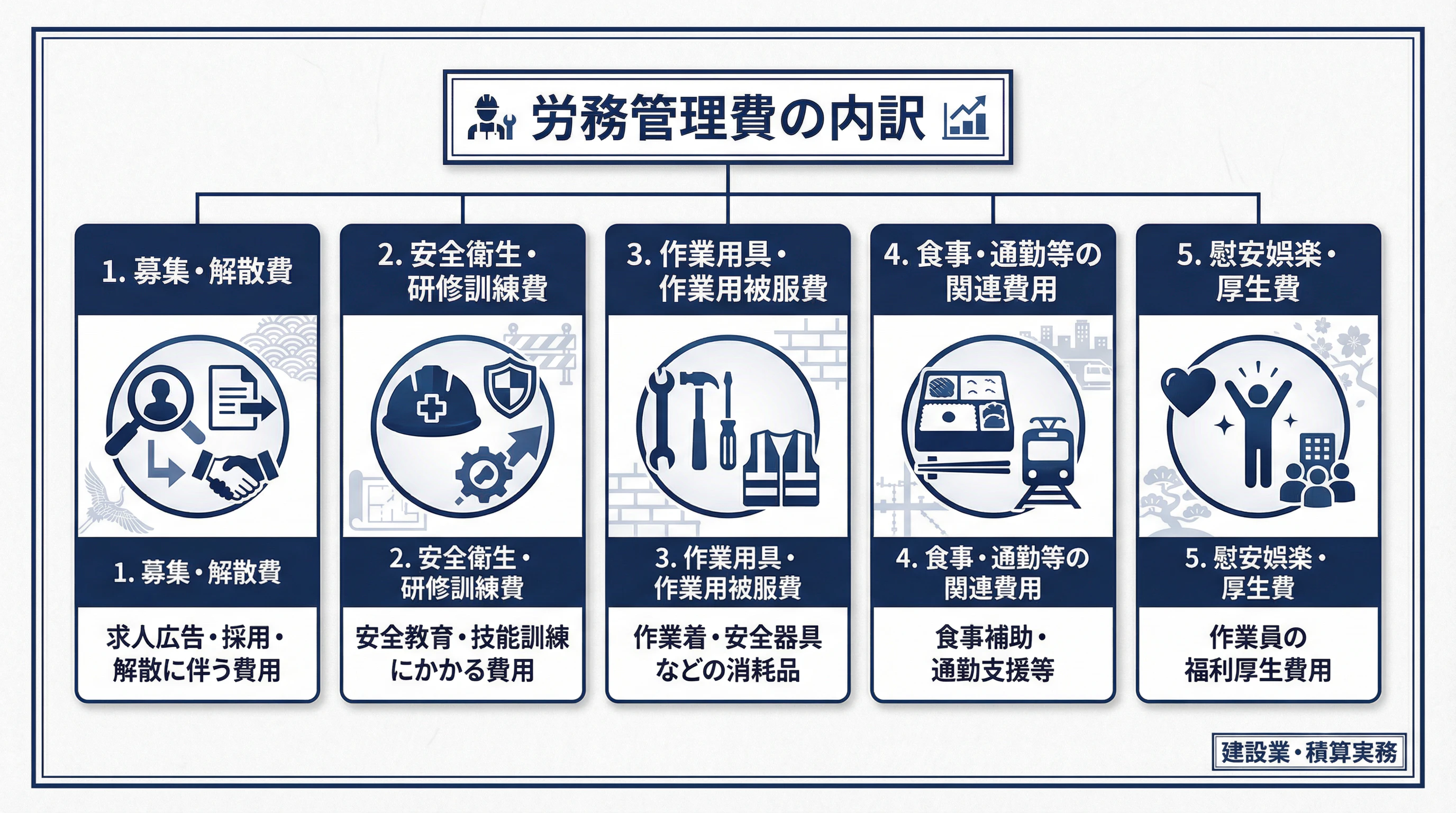 労務管理費の内訳

1. 募集・解散費

1. 募集・解散費

求人広告・採用・解散に伴う費用

2. 安全衛生・研修訓練費

2. 安全衛生・研修訓練費

安全教育・技能訓練にかかる費用

3. 作業用具・作業用被服費

3. 作業用具・作業用被服費

作業着・安全器具などの消耗品

4. 食事・通勤等の関連費用

4. 食事・通勤等の関連費用

食事補助・通勤支援等

5. 慰安娯楽・厚生費

5. 慰安娯楽・厚生費

作業員の福利厚生費用

建設業・積算実務