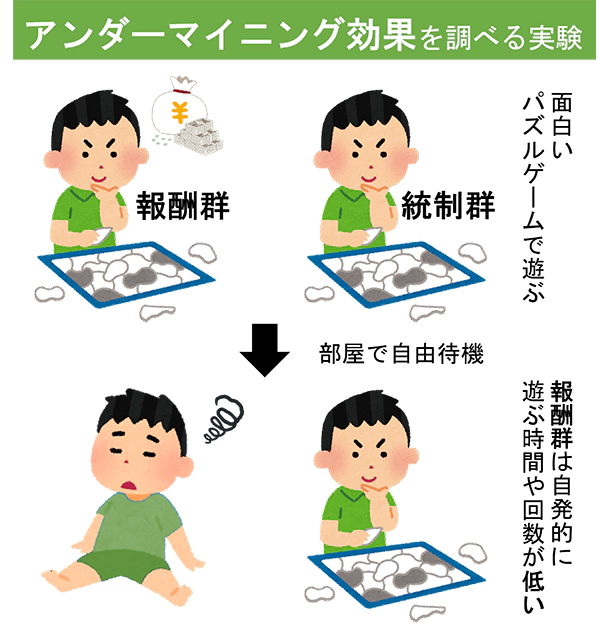 アンダーマイニング効果を調べる実験

¥

報酬群

統制群

面白いパズルゲームで遊ぶ

部屋で自由待機

報酬群は自発的に遊ぶ時間や回数が低い