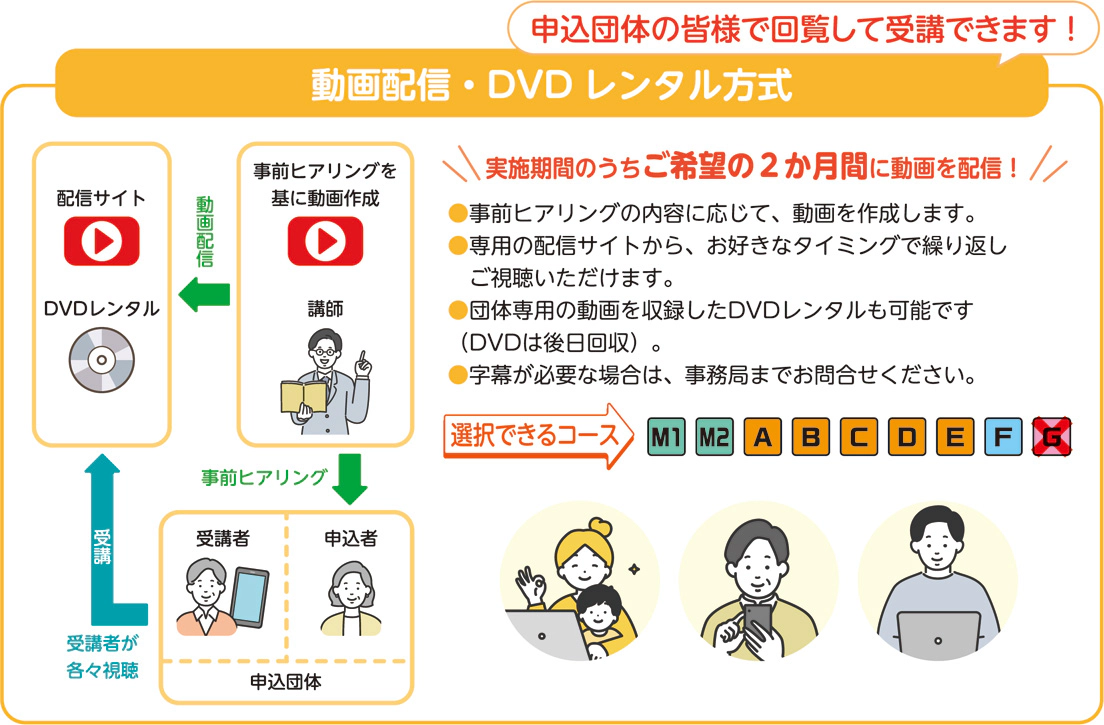 申込団体の皆様で回覧して受講できます！

動画配信・DVD レンタル方式

配信サイト

DVDレンタル

動画配信

事前ヒアリングを基に動画作成

講師

事前ヒアリング

受講

受講者が各々視聴

受講者

申込者

申込団体

実施期間のうちご希望の２か月間に動画を配信！

●事前ヒアリングの内容に応じて、動画を作成します。
●専用の配信サイトから、お好きなタイミングで繰り返しご視聴いただけます。
●団体専用の動画を収録したDVDレンタルも可能です（DVDは後日回収）。
●字幕が必要な場合は、事務局までお問合せください。

選択できるコース

M1 M2 A B C D E F G