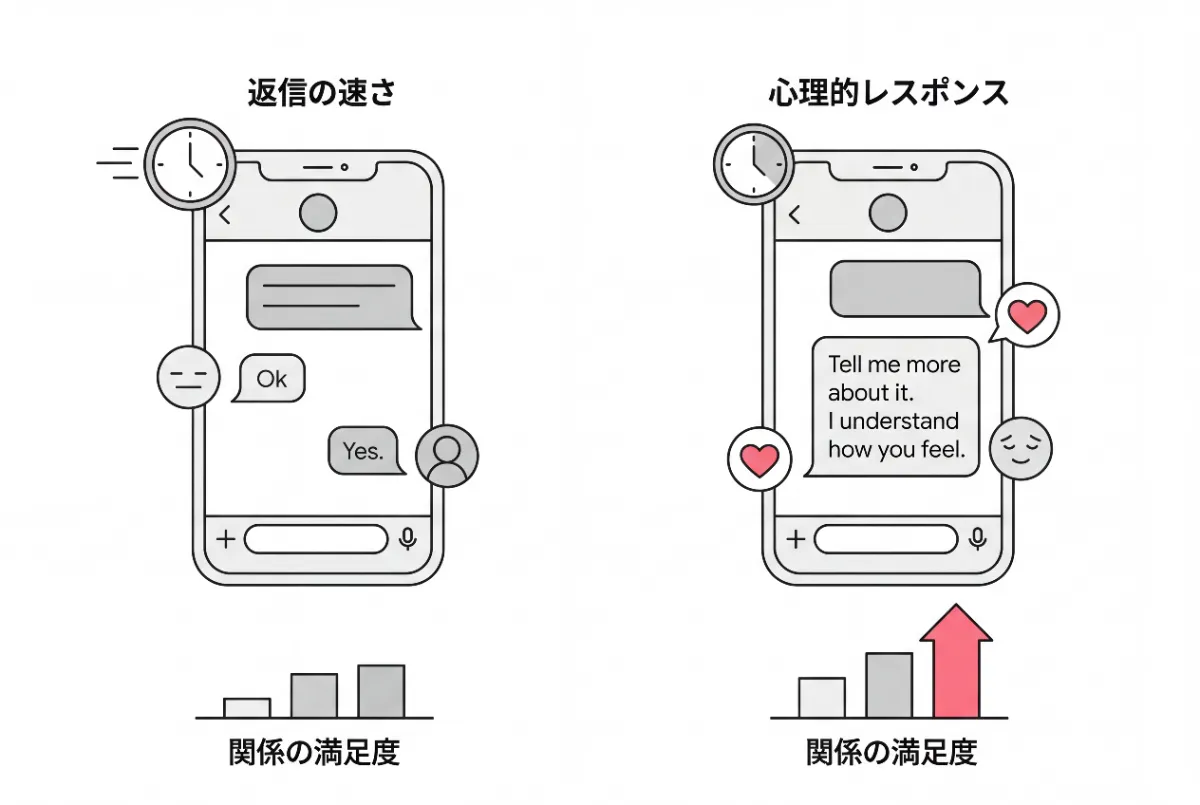 返信の速さ

Ok

Yes.

関係の満足度

心理的レスポンス

Tell me more about it.
I understand how you feel.

関係の満足度