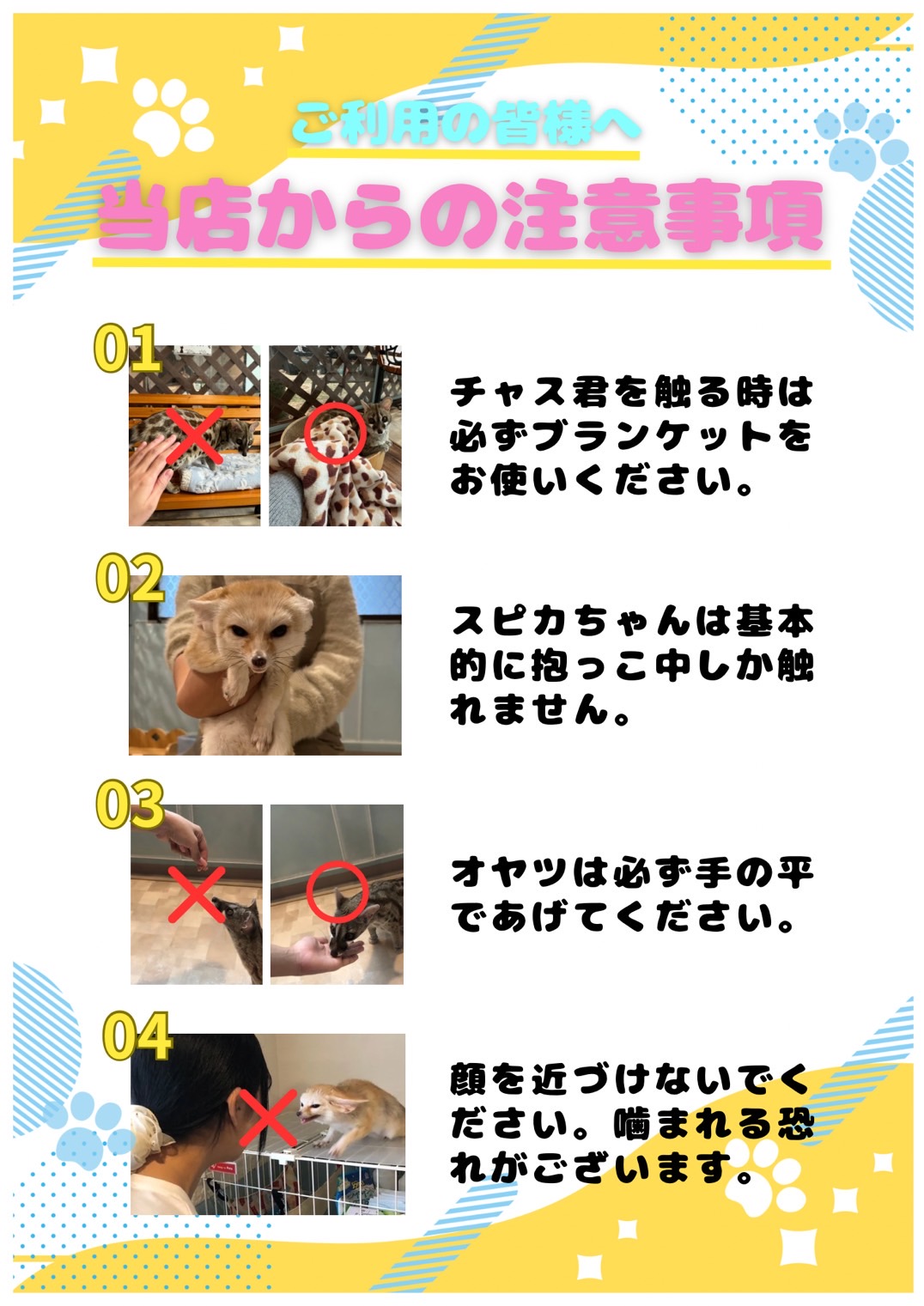 ご利用の皆様へ

当店からの注意事項

01

チャス君を触る時は必ずブランケットをお使いください。

02

スピカちゃんは基本的に抱っこ中しか触れません。

03

オヤツは必ず手の平であげてください。

04

顔を近づけないでください。噛まれる恐れがございます。