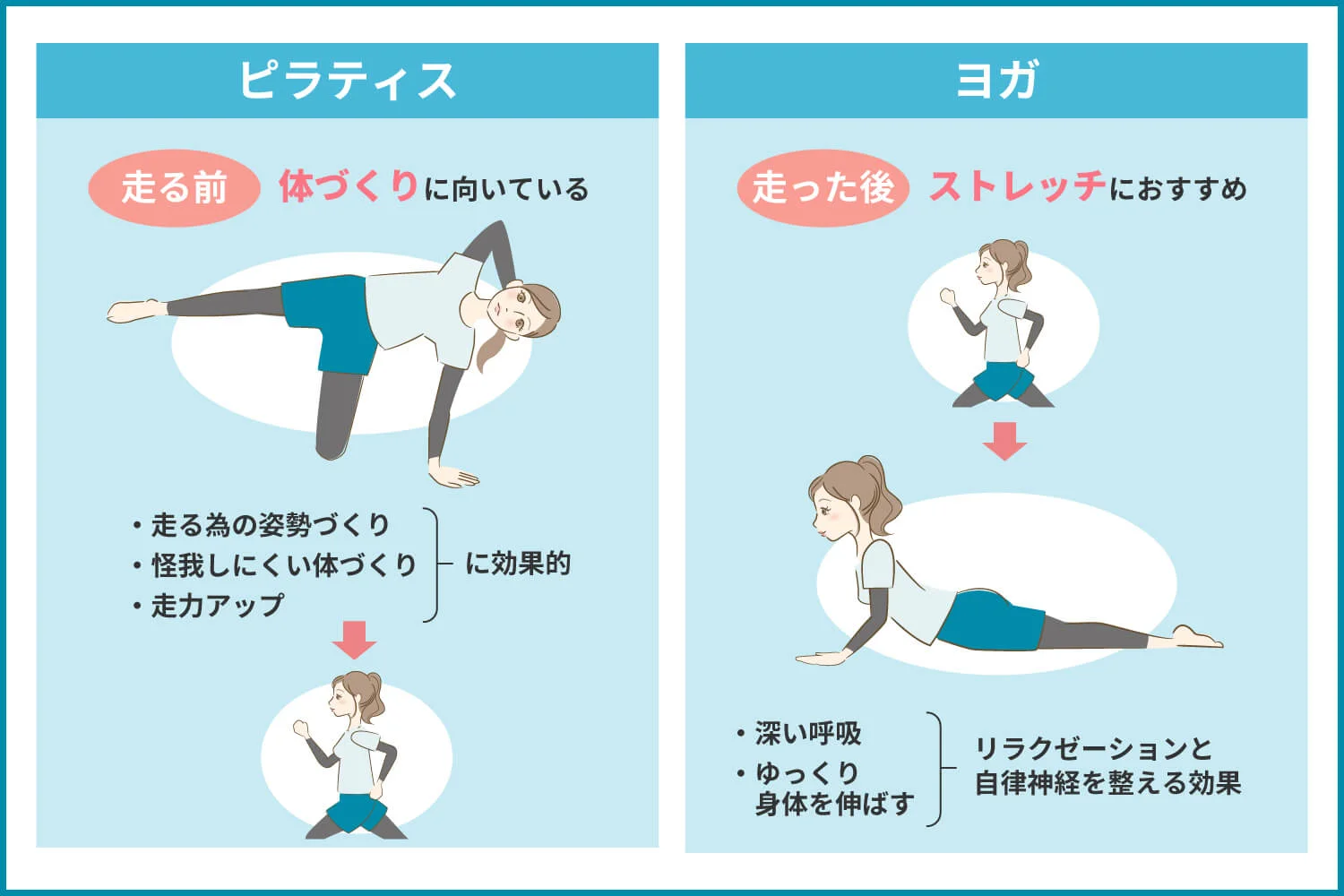 ピラティス

走る前 体づくりに向いている

・走る為の姿勢づくり
・怪我しにくい体づくり
・走力アップ
に効果的

ヨガ

走った後 ストレッチにおすすめ

・深い呼吸
・ゆっくり身体を伸ばす
リラクゼーションと自律神経を整える効果