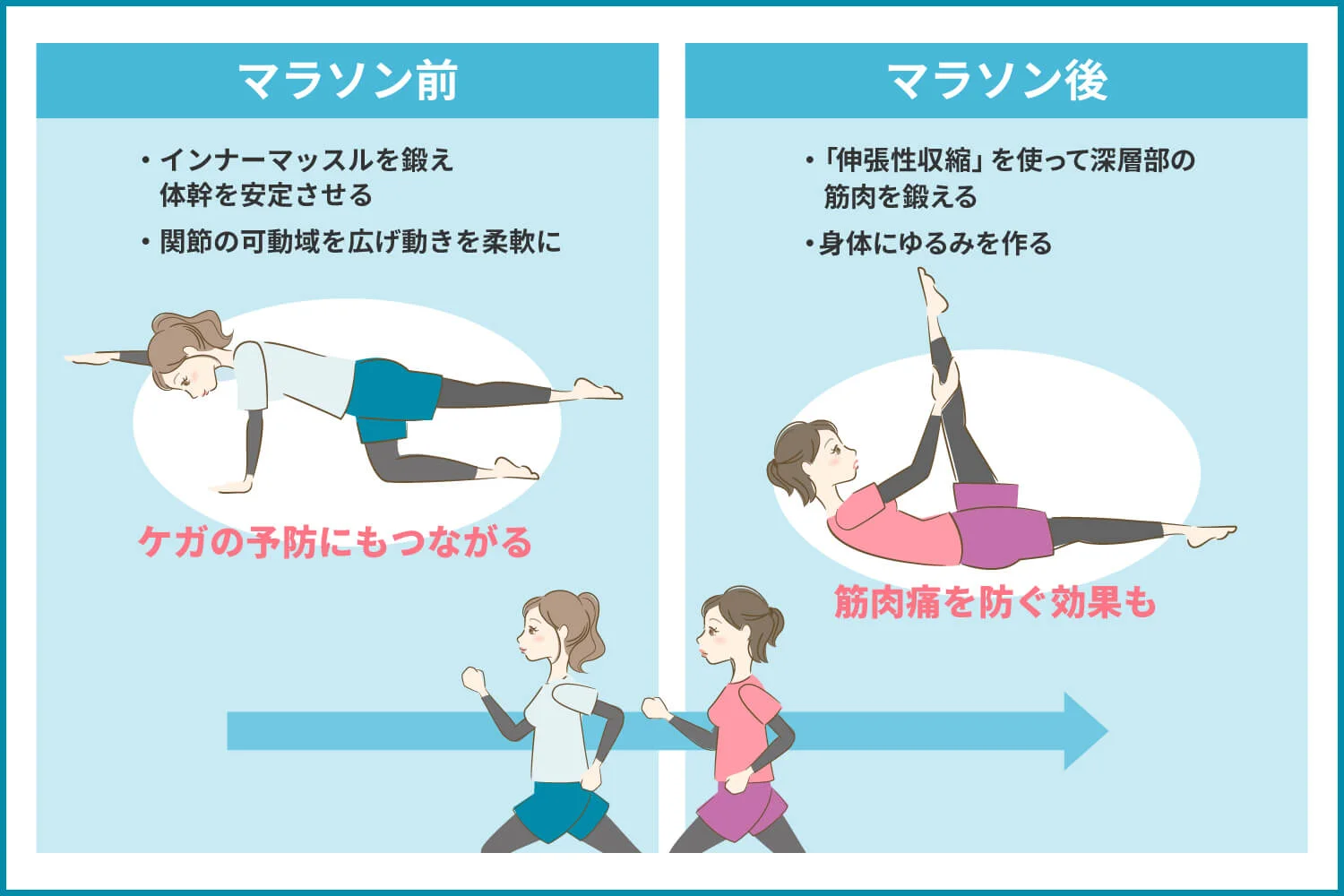 マラソン前

・インナーマッスルを鍛え体幹を安定させる

・関節の可動域を広げ動きを柔軟に

ケガの予防にもつながる

マラソン後

・「伸張性収縮」を使って深層部の筋肉を鍛える

・身体にゆるみを作る

筋肉痛を防ぐ効果も