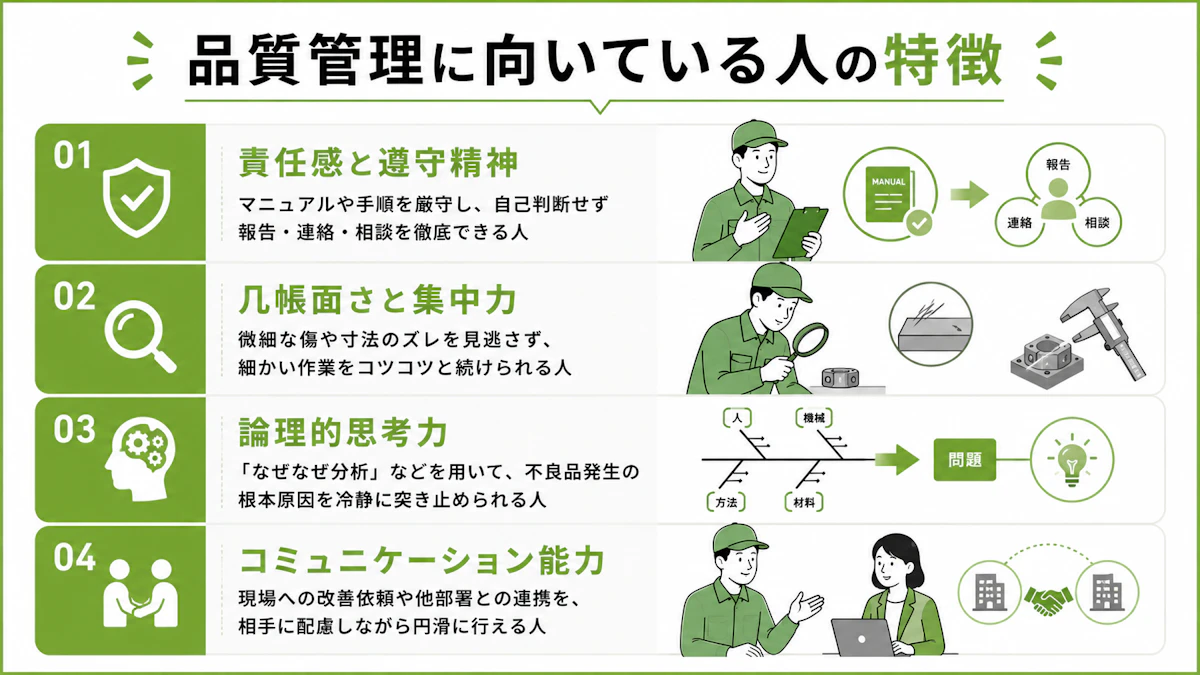 品質管理に向いている人の特徴

01
責任感と遵守精神
マニュアルや手順を厳守し、自己判断せず報告・連絡・相談を徹底できる人
MANUAL
報告
連絡
相談

02
几帳面さと集中力
微細な傷や寸法のズレを見逃さず、細かい作業をコツコツと続けられる人

03
論理的思考力
「なぜなぜ分析」などを用いて、不良品発生の根本原因を冷静に突き止められる人
人
機械
方法
材料
問題

04
コミュニケーション能力
現場への改善依頼や他部署との連携を、相手に配慮しながら円滑に行える人