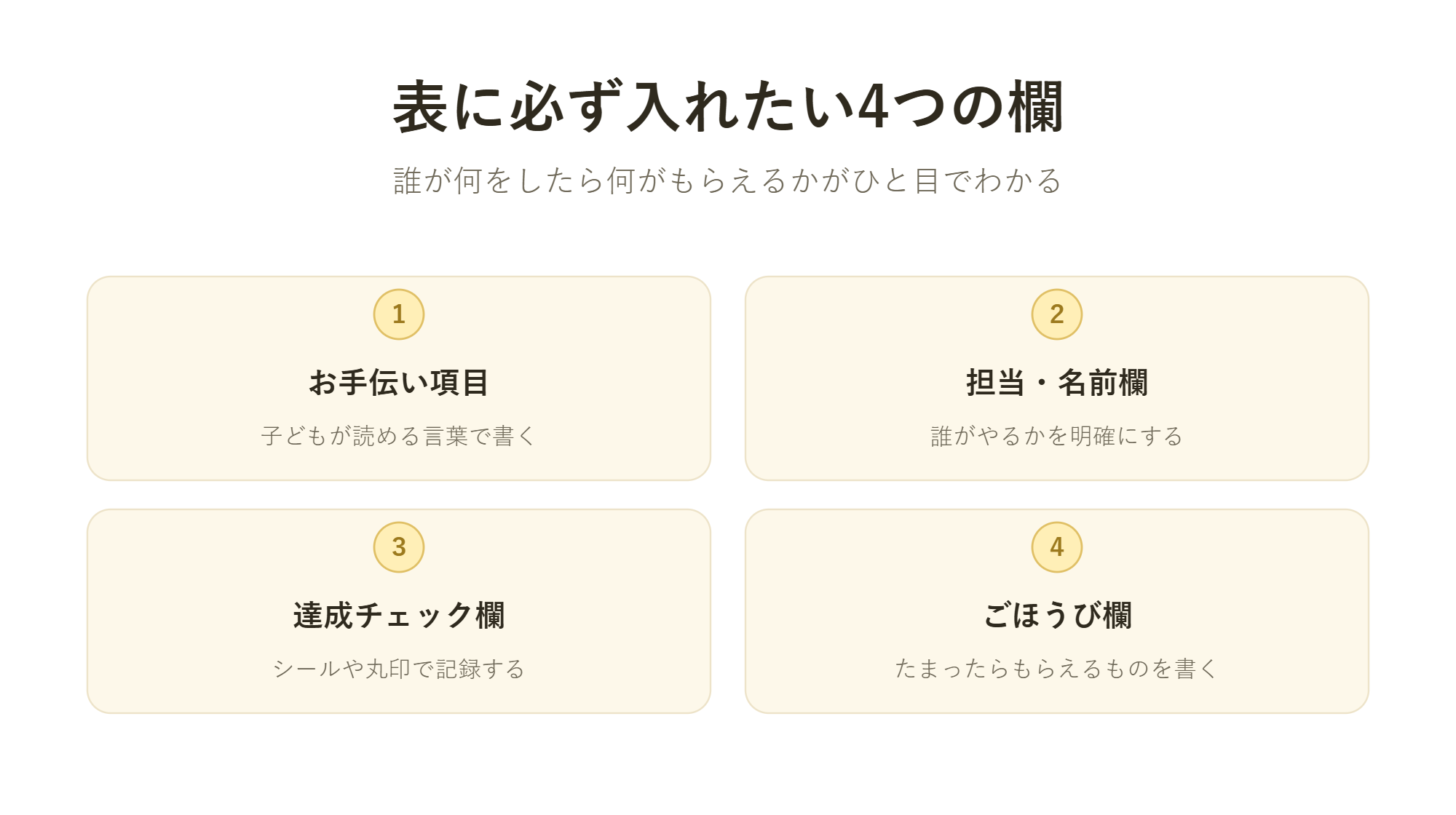 表に必ず入れたい4つの欄

誰が何をしたら何がもらえるかがひと目でわかる

1

お手伝い項目

子どもが読める言葉で書く

2

担当・名前欄

誰がやるかを明確にする

3

達成チェック欄

シールや丸印で記録する

4

ごほうび欄

たまったらもらえるものを書く