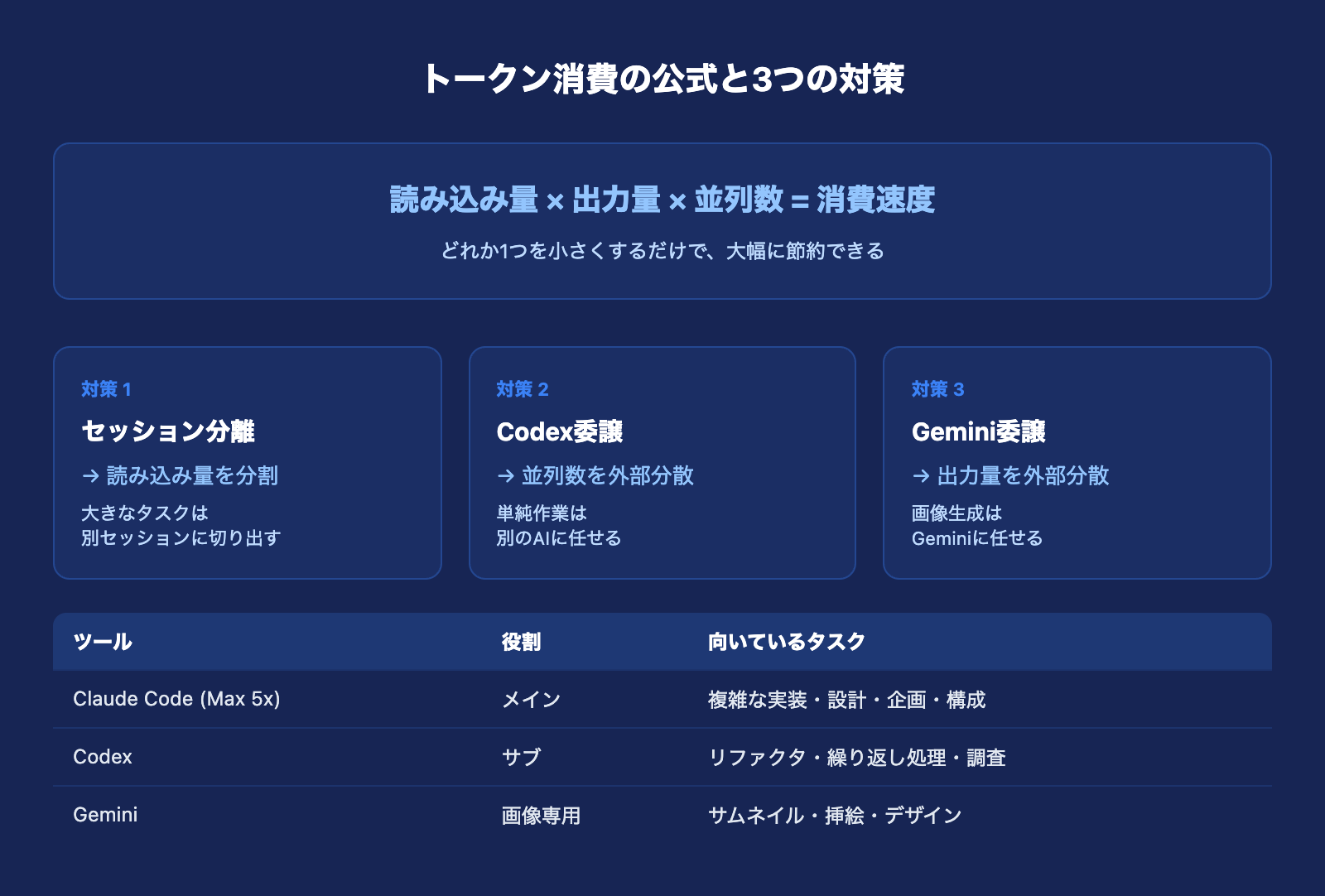 トークン消費の公式と3つの対策

読み込み量 × 出力量 × 並列数 = 消費速度

どれか1つを小さくするだけで、大幅に節約できる

対策 1

セッション分離

→ 読み込み量を分割

大きなタスクは
別セッションに切り出す

対策 2

Codex委譲

→ 並列数を外部分散

単純作業は
別のAIに任せる

対策 3

Gemini委譲

→ 出力量を外部分散

画像生成は
Geminiに任せる

| ツール | 役割 | 向いているタスク |
|---|---|---|
| Claude Code (Max 5x) | メイン | 複雑な実装・設計・企画・構成 |
| Codex | サブ | リファクタ・繰り返し処理・調査 |
| Gemini | 画像専用 | サムネイル・挿絵・デザイン |