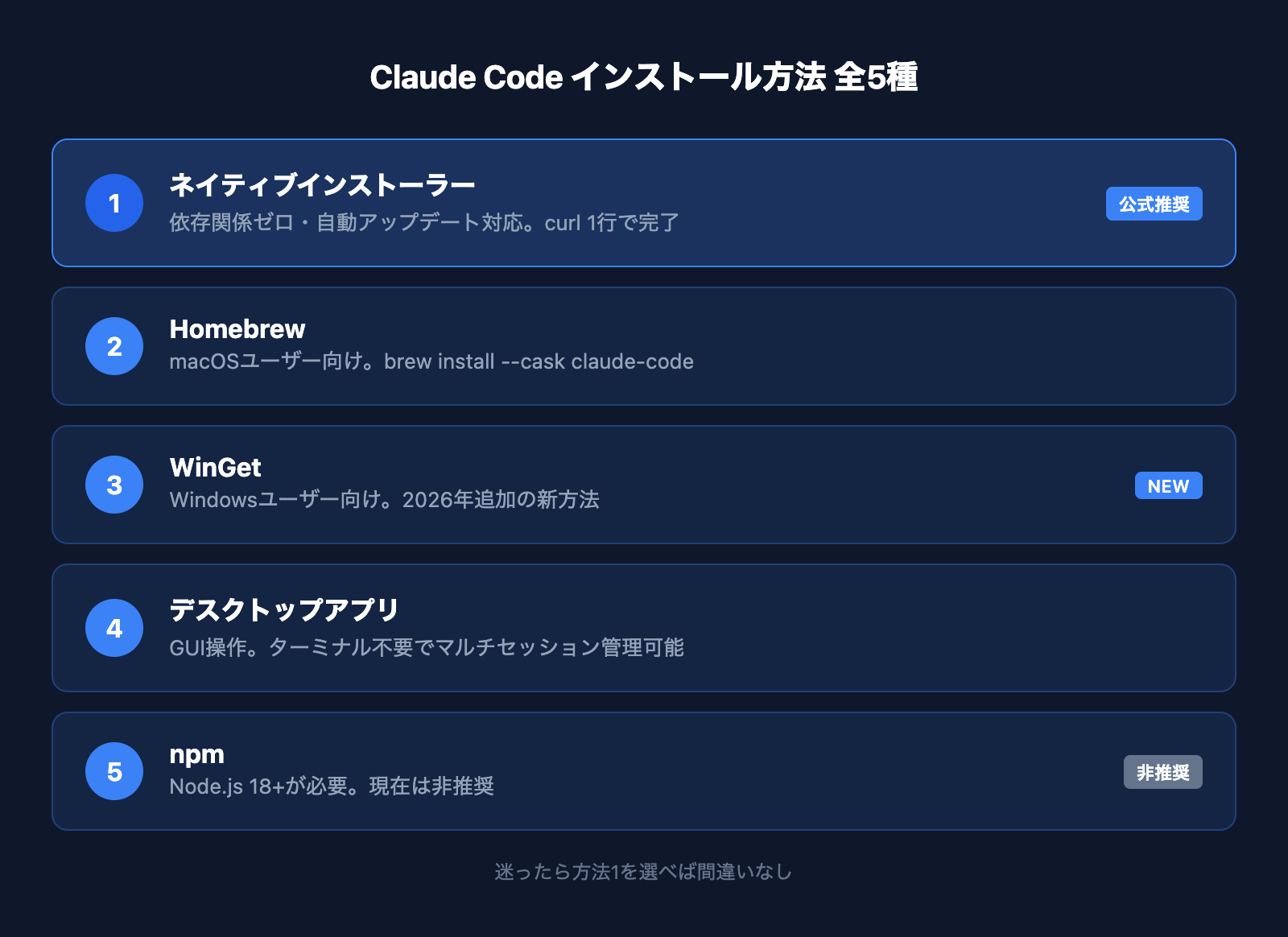 Claude Code インストール方法 全5種

1
ネイティブインストーラー
依存関係ゼロ・自動アップデート対応。curl 1行で完了
公式推奨

2
Homebrew
macOSユーザー向け。brew install --cask claude-code

3
WinGet
Windowsユーザー向け。2026年追加の新方法
NEW

4
デスクトップアプリ
GUI操作。ターミナル不要でマルチセッション管理可能

5
npm
Node.js 18+が必要。現在は非推奨
非推奨

迷ったら方法1を選べば間違いなし