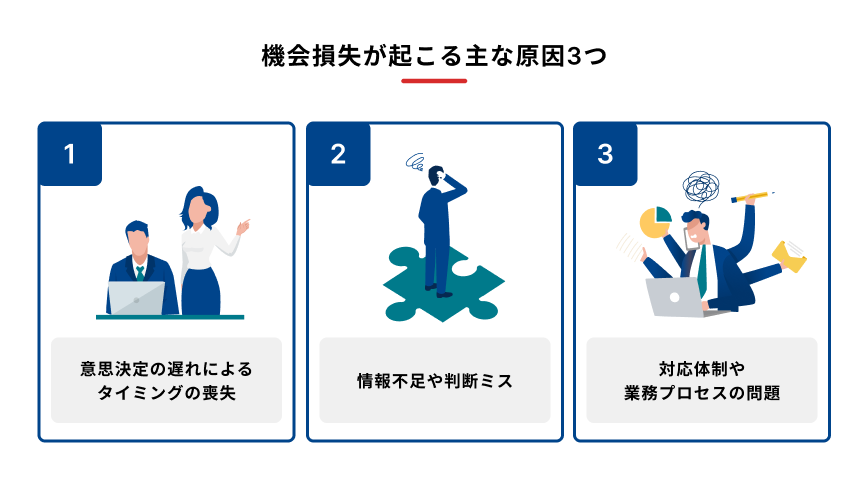 機会損失が起こる主な原因3つ

1

意思決定の遅れによるタイミングの喪失

2

情報不足や判断ミス

3

対応体制や業務プロセスの問題