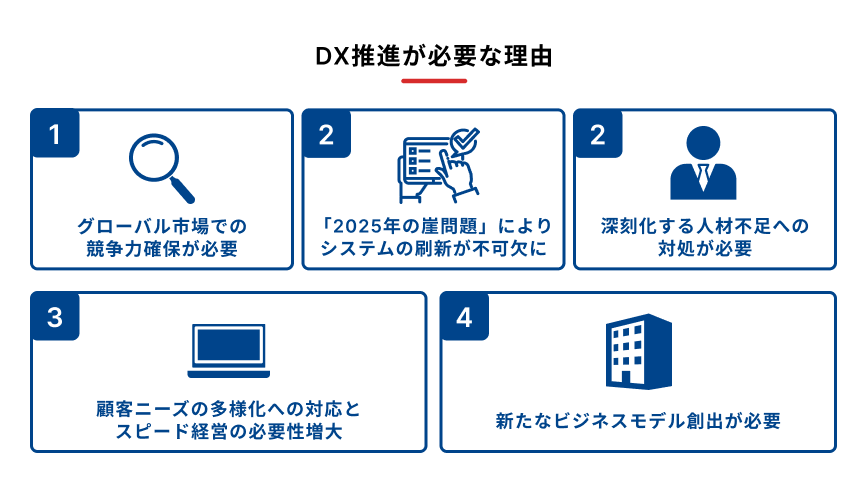 DX推進が必要な理由

1
グローバル市場での競争力確保が必要

2
「2025年の崖問題」によりシステムの刷新が不可欠に

2
深刻化する人材不足への対処が必要

3
顧客ニーズの多様化への対応とスピード経営の必要性増大

4
新たなビジネスモデル創出が必要