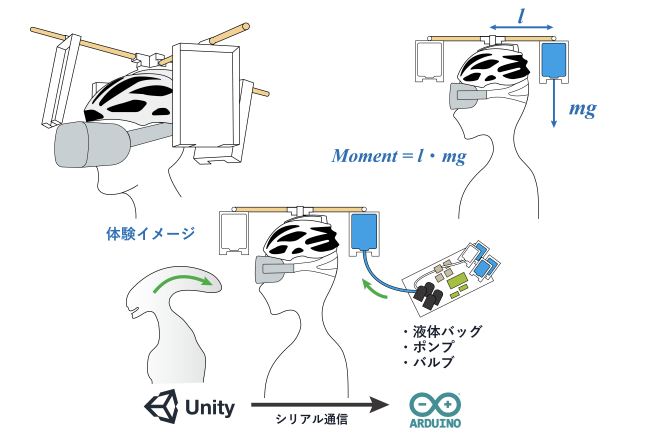 $l$

$mg$

$Moment = l \cdot mg$

体験イメージ

・液体バッグ
・ポンプ
・バルブ

Unity

シリアル通信

ARDUINO