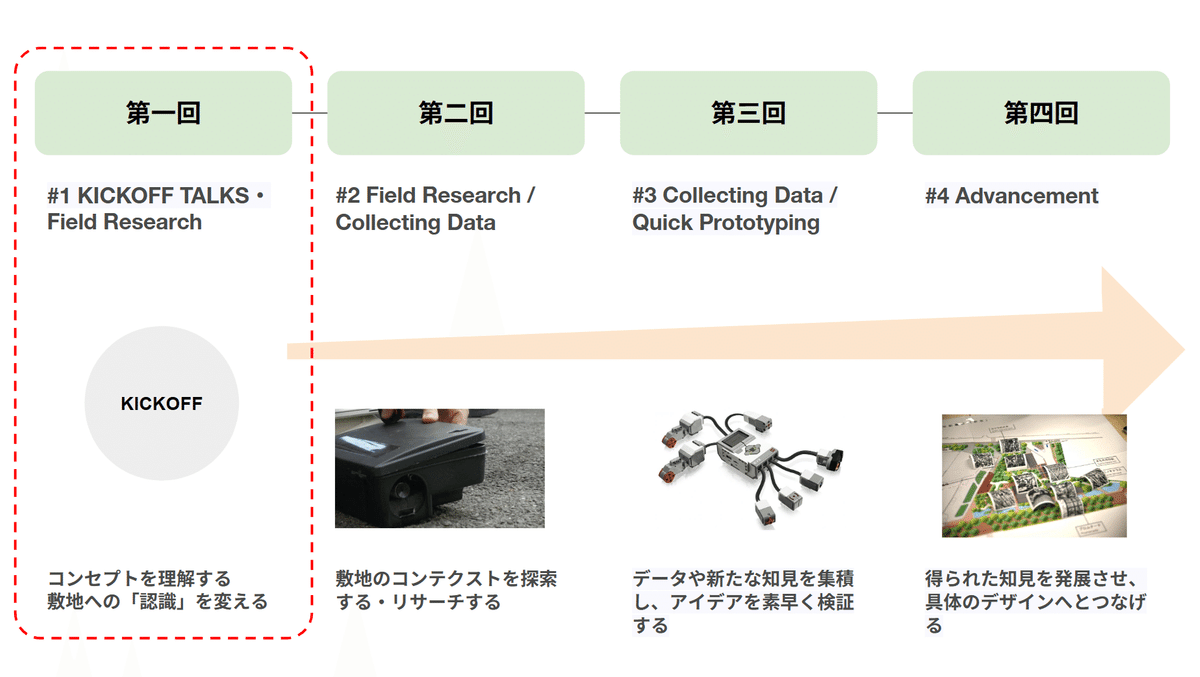 第一回

#1 KICKOFF TALKS・Field Research

KICKOFF

コンセプトを理解する
敷地への「認識」を変える

第二回

#2 Field Research / Collecting Data

敷地のコンテクストを探索する・リサーチする

第三回

#3 Collecting Data / Quick Prototyping

データや新たな知見を集積し、アイデアを素早く検証する

第四回

#4 Advancement

得られた知見を発展させ、具体のデザインへとつなげる